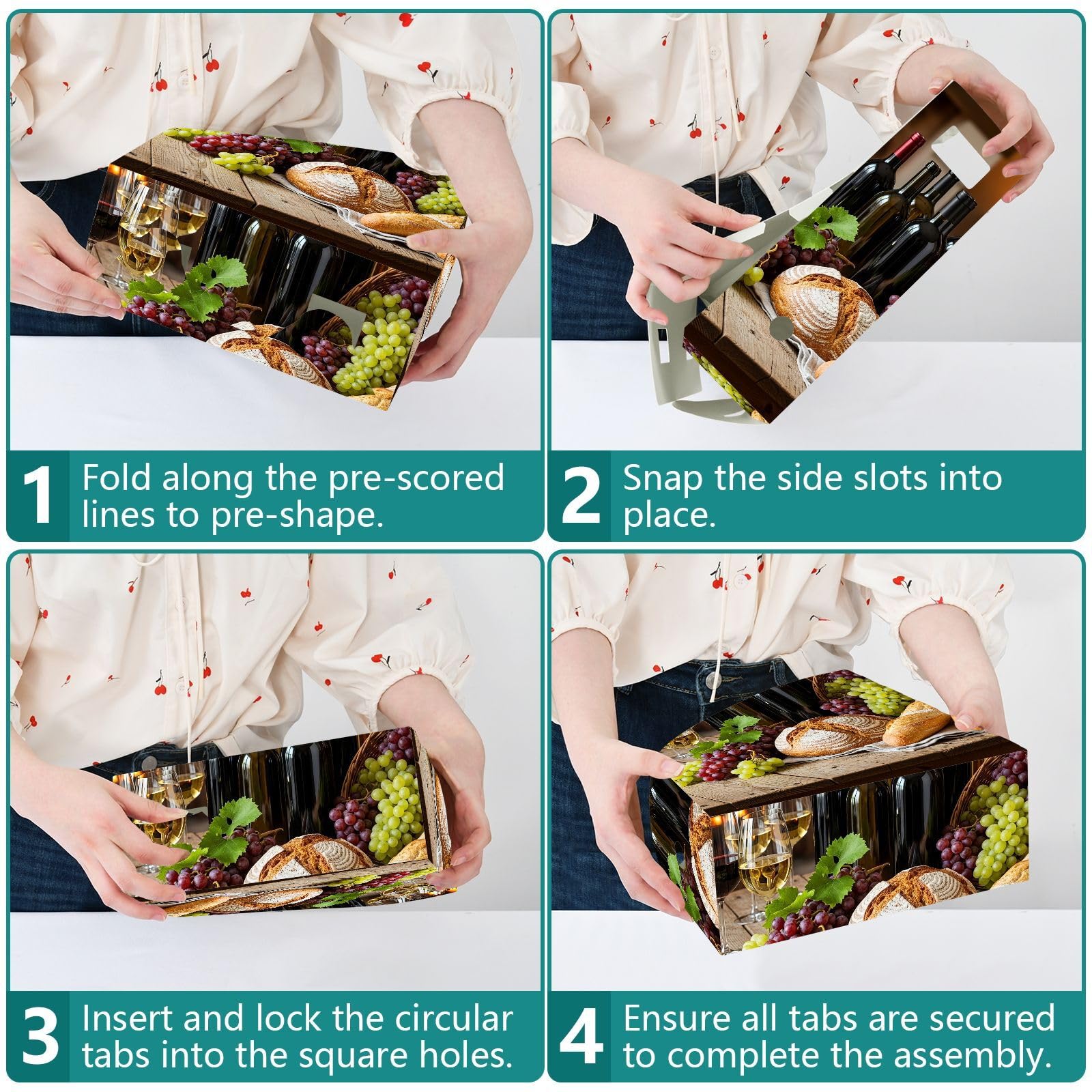 1 Fold along the pre-scored lines to pre-shape.

2 Snap the side slots into place.

3 Insert and lock the circular tabs into the square holes.

4 Ensure all tabs are secured to complete the assembly.