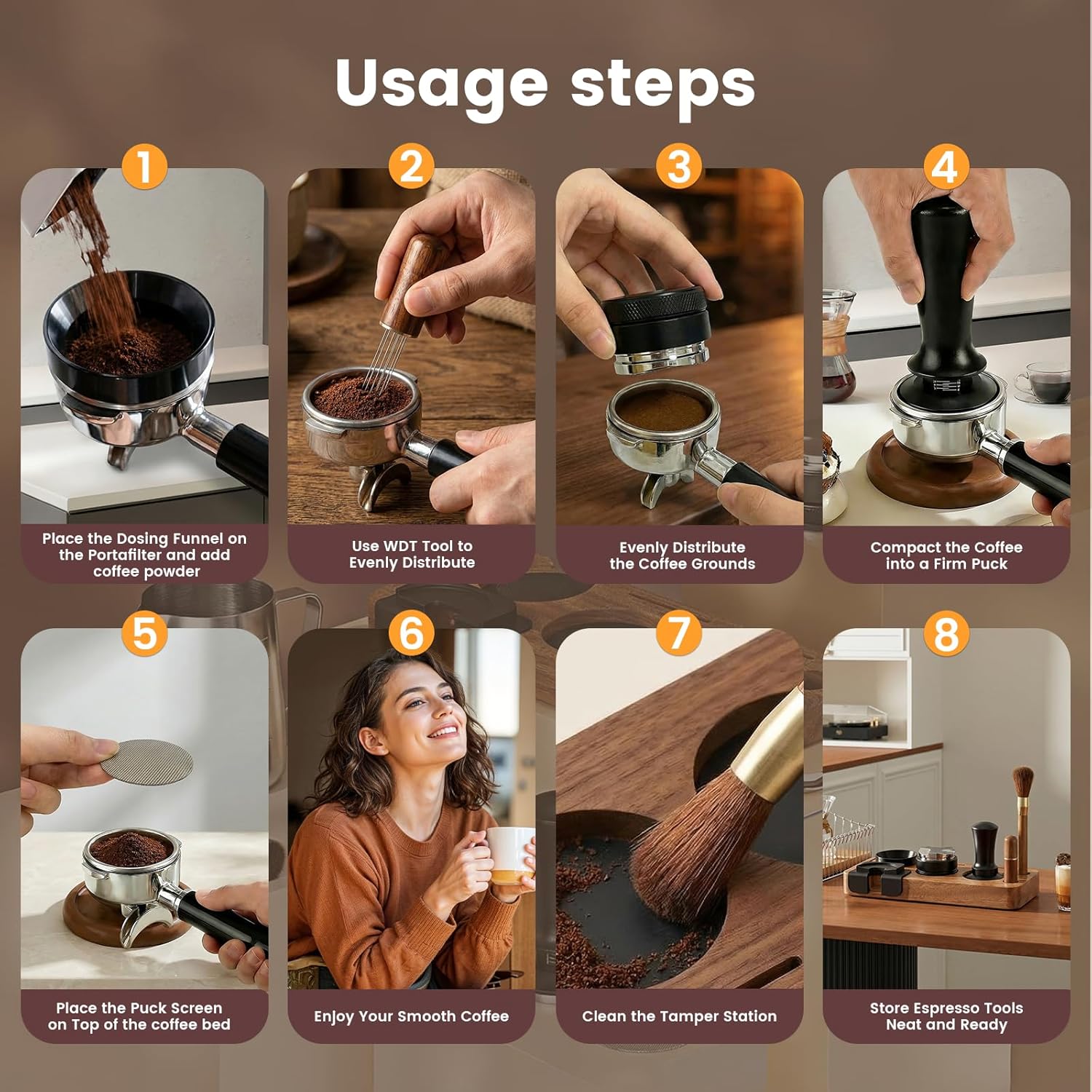 Usage steps

1
Place the Dosing Funnel on the Portafilter and add coffee powder

2
Use WDT Tool to Evenly Distribute

3
Evenly Distribute the Coffee Grounds

4
Compact the Coffee into a Firm Puck

5
Place the Puck Screen on Top of the coffee bed

6
Enjoy Your Smooth Coffee

7
Clean the Tamper Station

8
Store Espresso Tools Neat and Ready