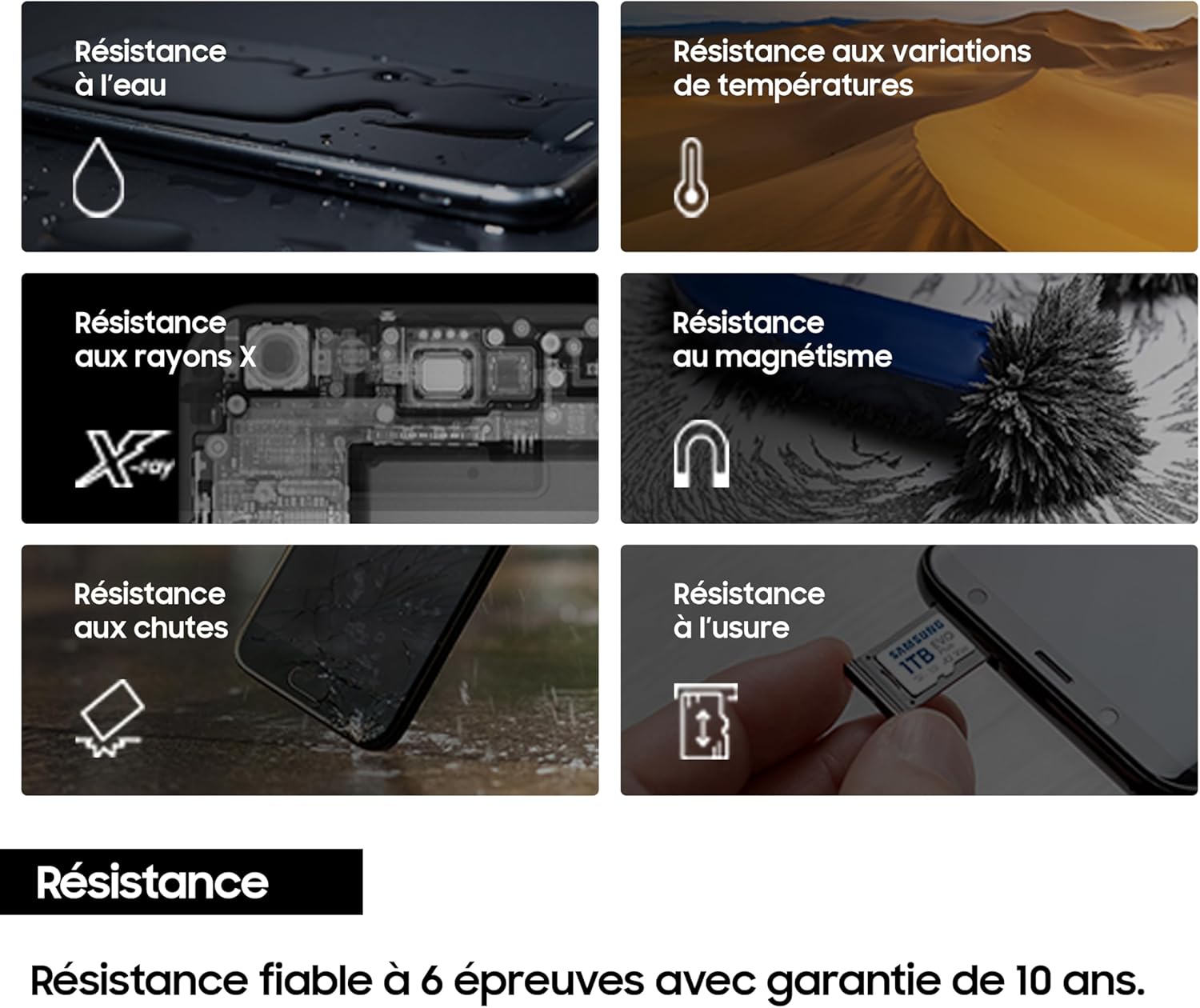 Résistance à l'eau

Résistance aux variations de températures

Résistance aux rayons X

X-ray

Résistance au magnétisme

Résistance aux chutes

Résistance à l'usure

SAMSUNG 1TB EVO

Résistance

Résistance fiable à 6 épreuves avec garantie de 10 ans.