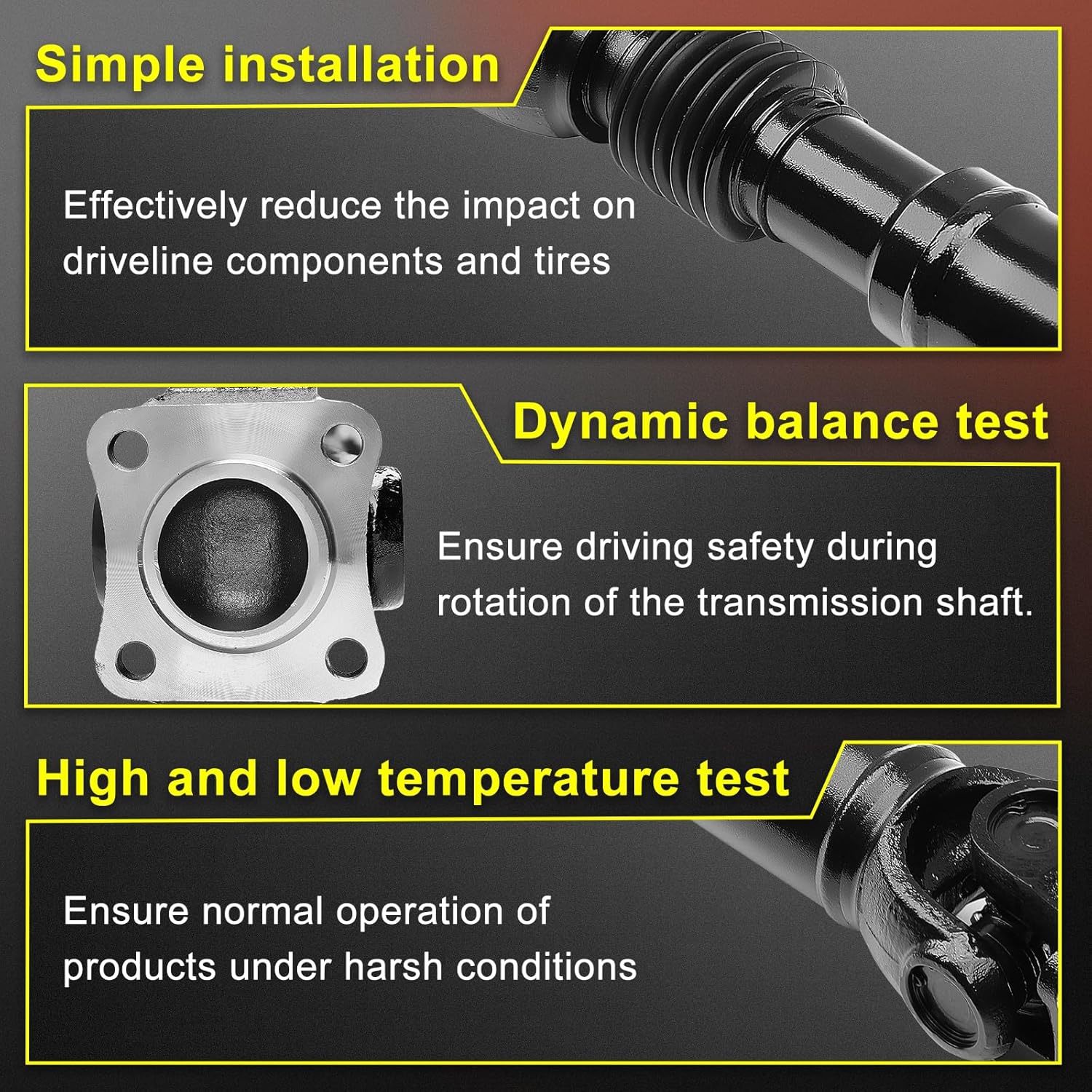 Simple installation

Effectively reduce the impact on driveline components and tires

Dynamic balance test

Ensure driving safety during rotation of the transmission shaft.

High and low temperature test

Ensure normal operation of products under harsh conditions