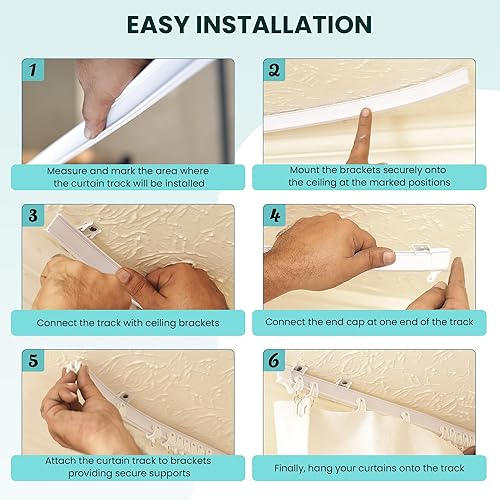 EASY INSTALLATION

1

Measure and mark the area where the curtain track will be installed

2

Mount the brackets securely onto the ceiling at the marked positions

3

Connect the track with ceiling brackets

4

Connect the end cap at one end of the track

5

Attach the curtain track to brackets providing secure supports

6

Finally, hang your curtains onto the track