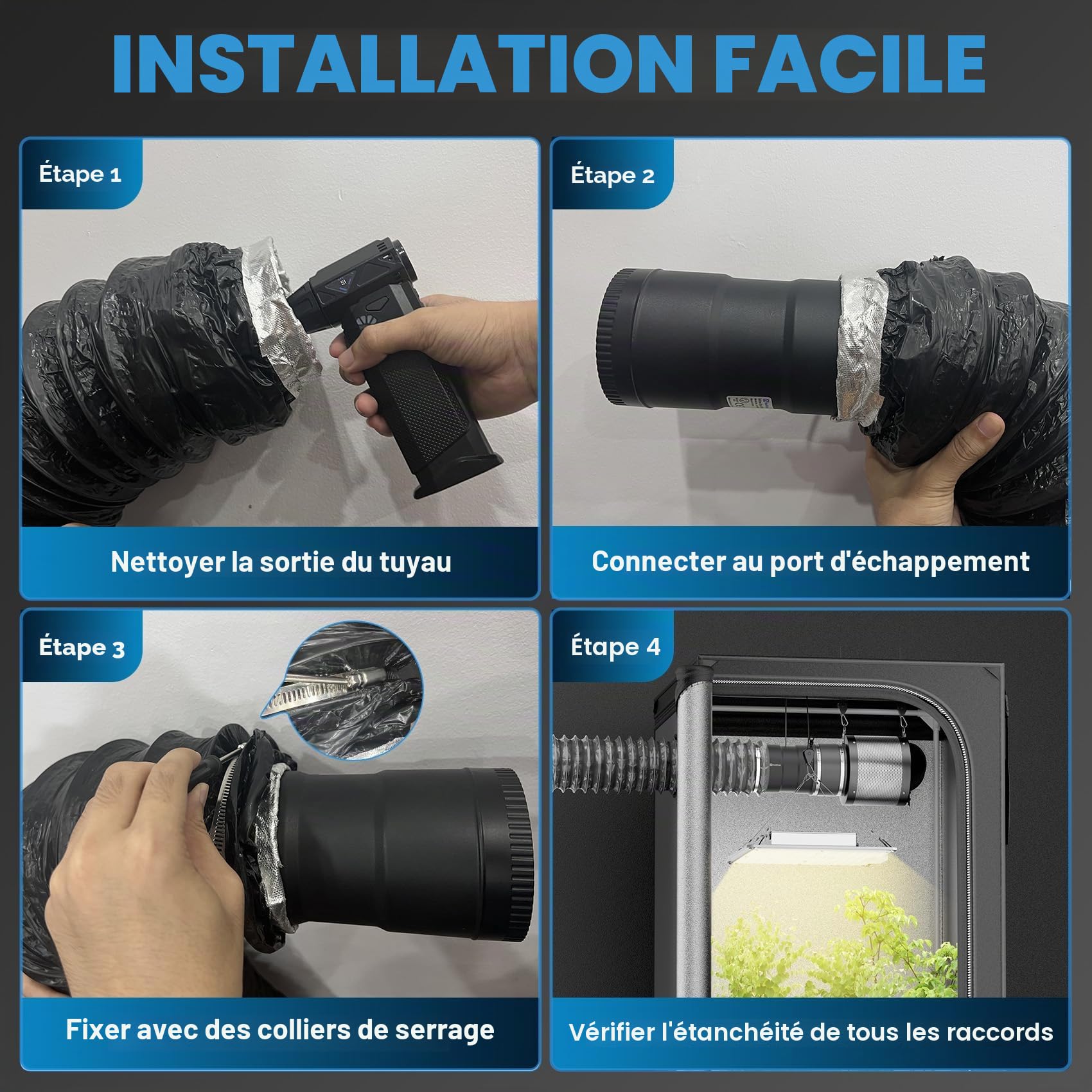 INSTALLATION FACILE

Étape 1

Nettoyer la sortie du tuyau

Étape 2

Connecter au port d'échappement

Étape 3

Fixer avec des colliers de serrage

Étape 4

Vérifier l'étanchéité de tous les raccords