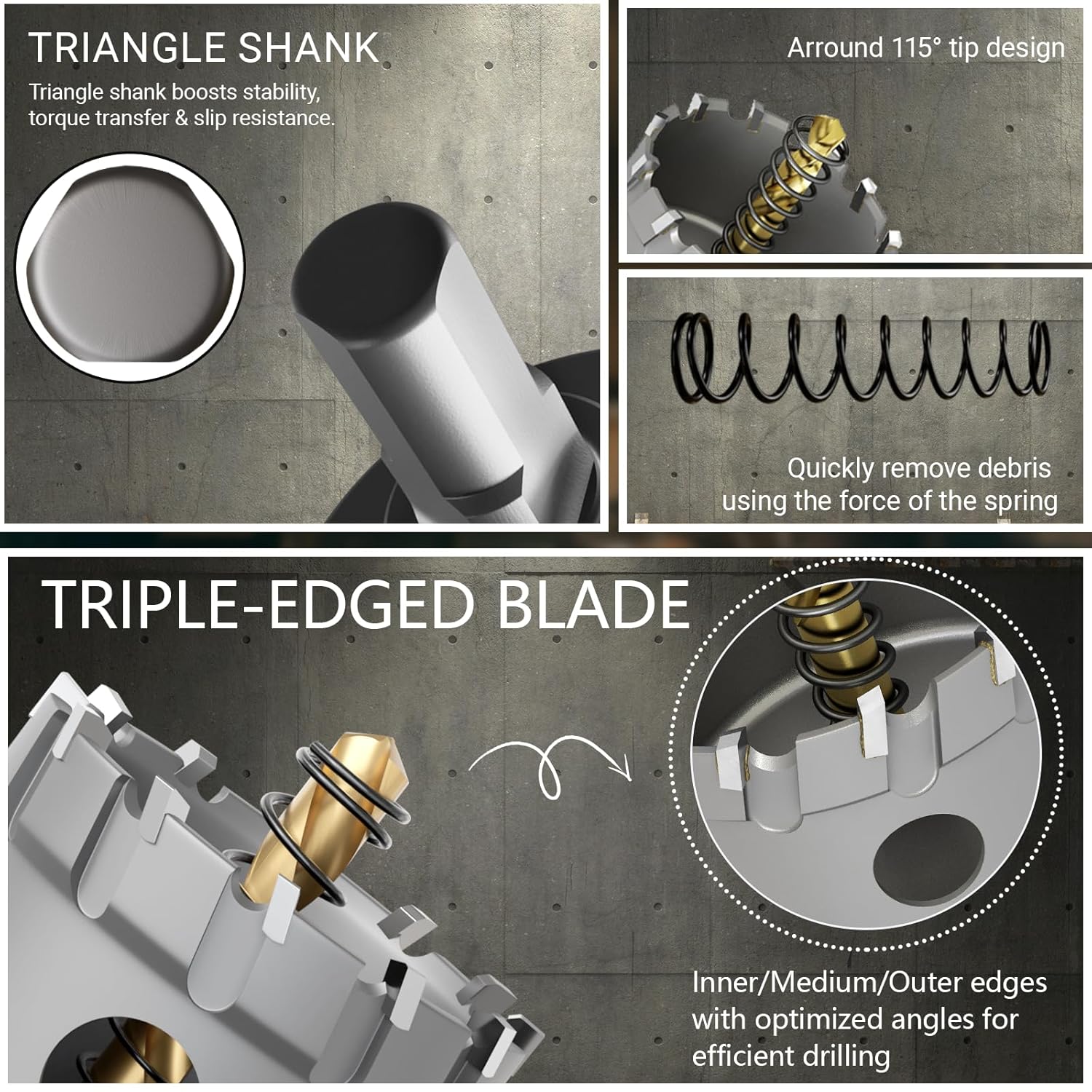 TRIANGLE SHANK

Triangle shank boosts stability, torque transfer & slip resistance.

Arround 115° tip design

Quickly remove debris using the force of the spring

TRIPLE-EDGED BLADE

Inner/Medium/Outer edges with optimized angles for efficient drilling