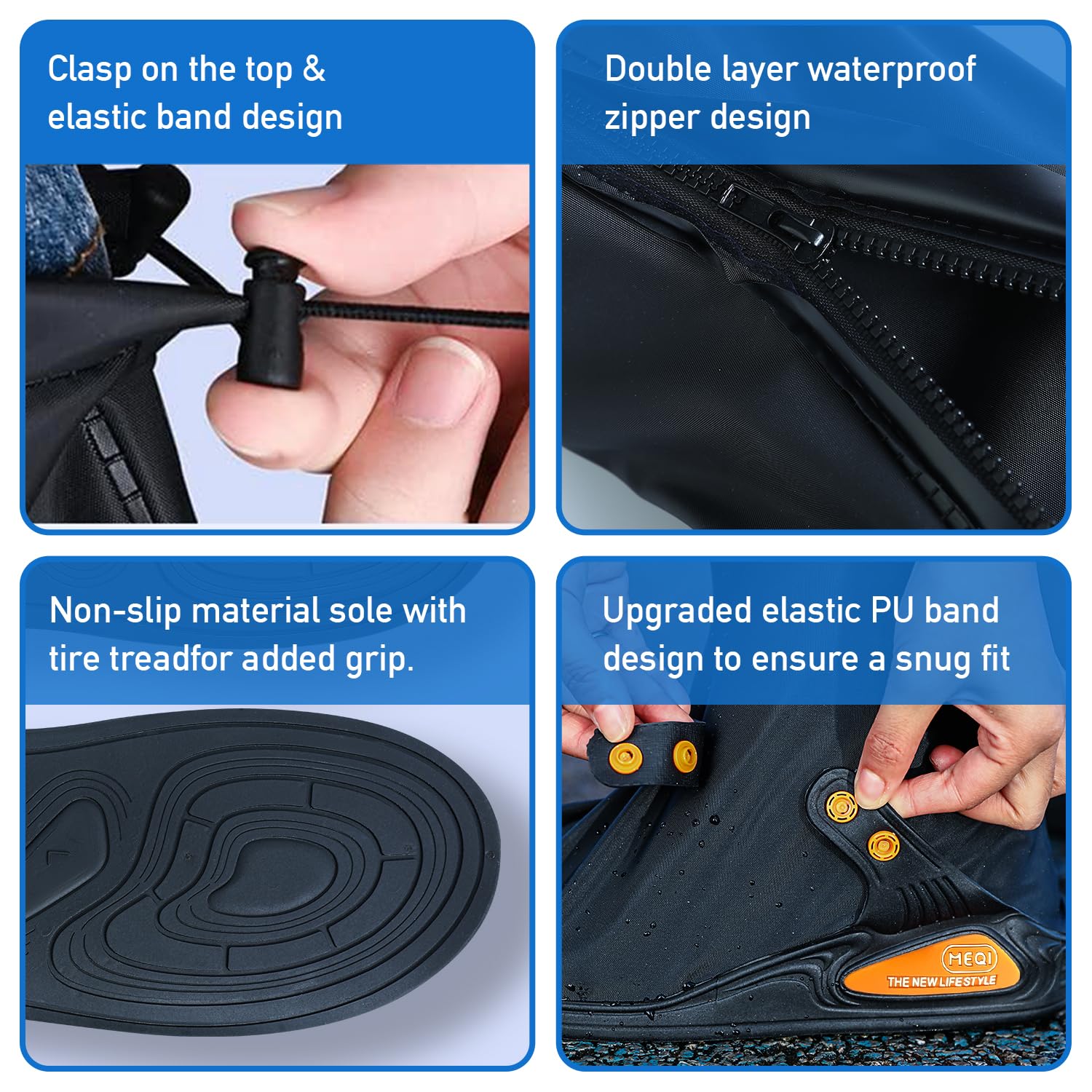 Clasp on the top & elastic band design

Double layer waterproof zipper design

Non-slip material sole with tire treadfor added grip.

Upgraded elastic PU band design to ensure a snug fit

MEQI
THE NEW LIFESTYLE