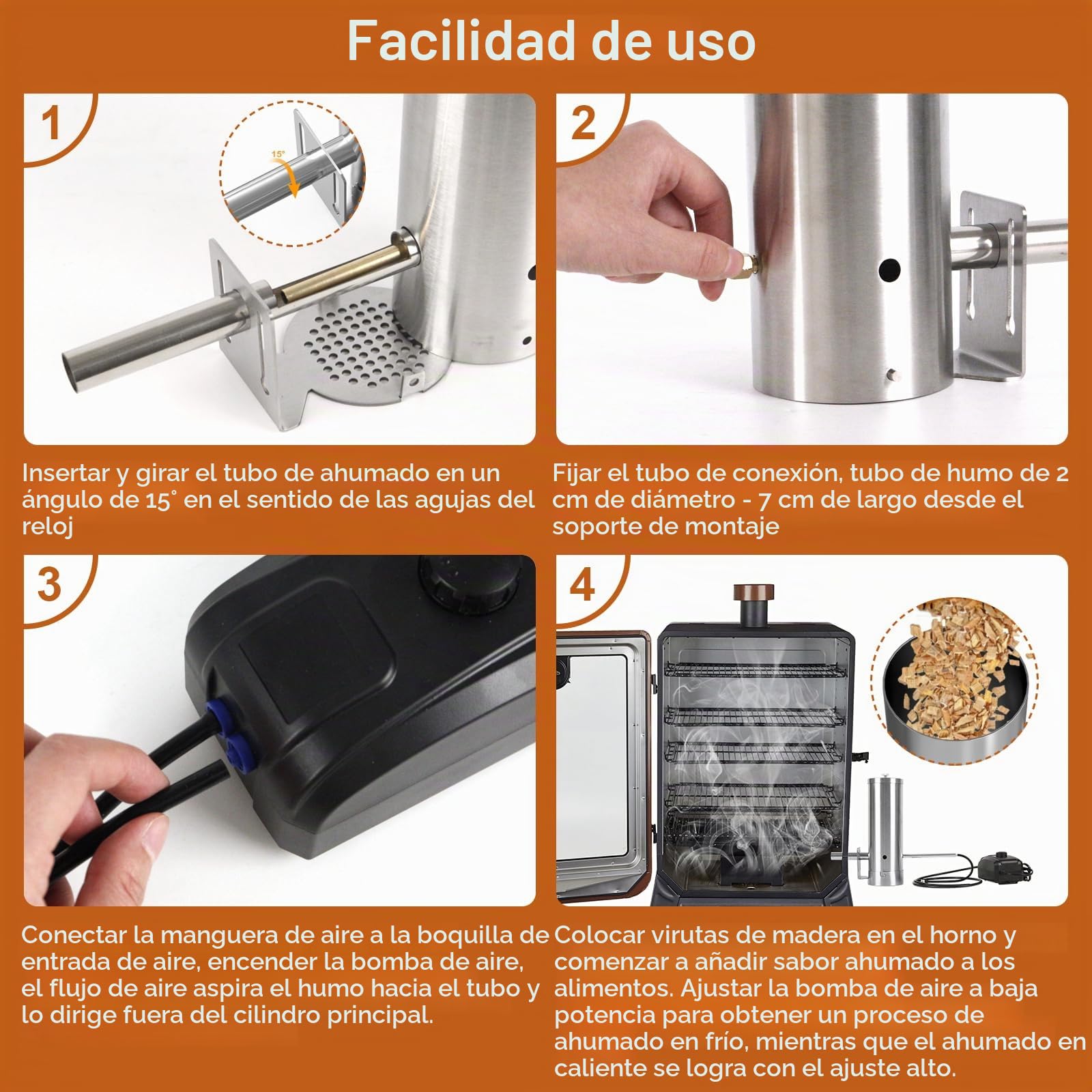 Facilidad de uso

1

15°

Insertar y girar el tubo de ahumado en un ángulo de 15° en el sentido de las agujas del reloj

2

Fijar el tubo de conexión, tubo de humo de 2 cm de diámetro - 7 cm de largo desde el soporte de montaje

3

Conectar la manguera de aire a la boquilla de entrada de aire, encender la bomba de aire, el flujo de aire aspira el humo hacia el tubo y lo dirige fuera del cilindro principal.

4

Colocar virutas de madera en el horno y comenzar a añadir sabor ahumado a los alimentos. Ajustar la bomba de aire a baja potencia para obtener un proceso de ahumado en frío, mientras que el ahumado en caliente se logra con el ajuste alto.