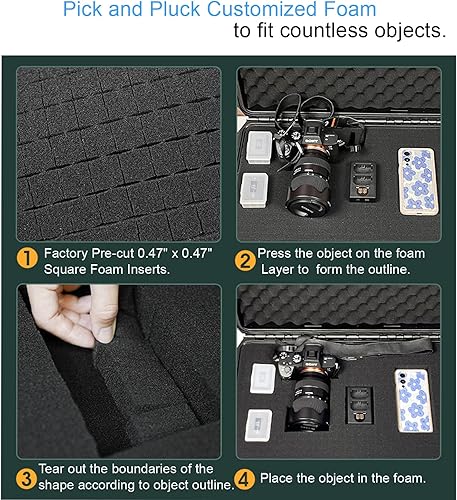 Pick and Pluck Customized Foam
to fit countless objects.

1 Factory Pre-cut 0.47" x 0.47" Square Foam Inserts.

2 Press the object on the foam Layer to form the outline.

3 Tear out the boundaries of the shape according to object outline.

4 Place the object in the foam.