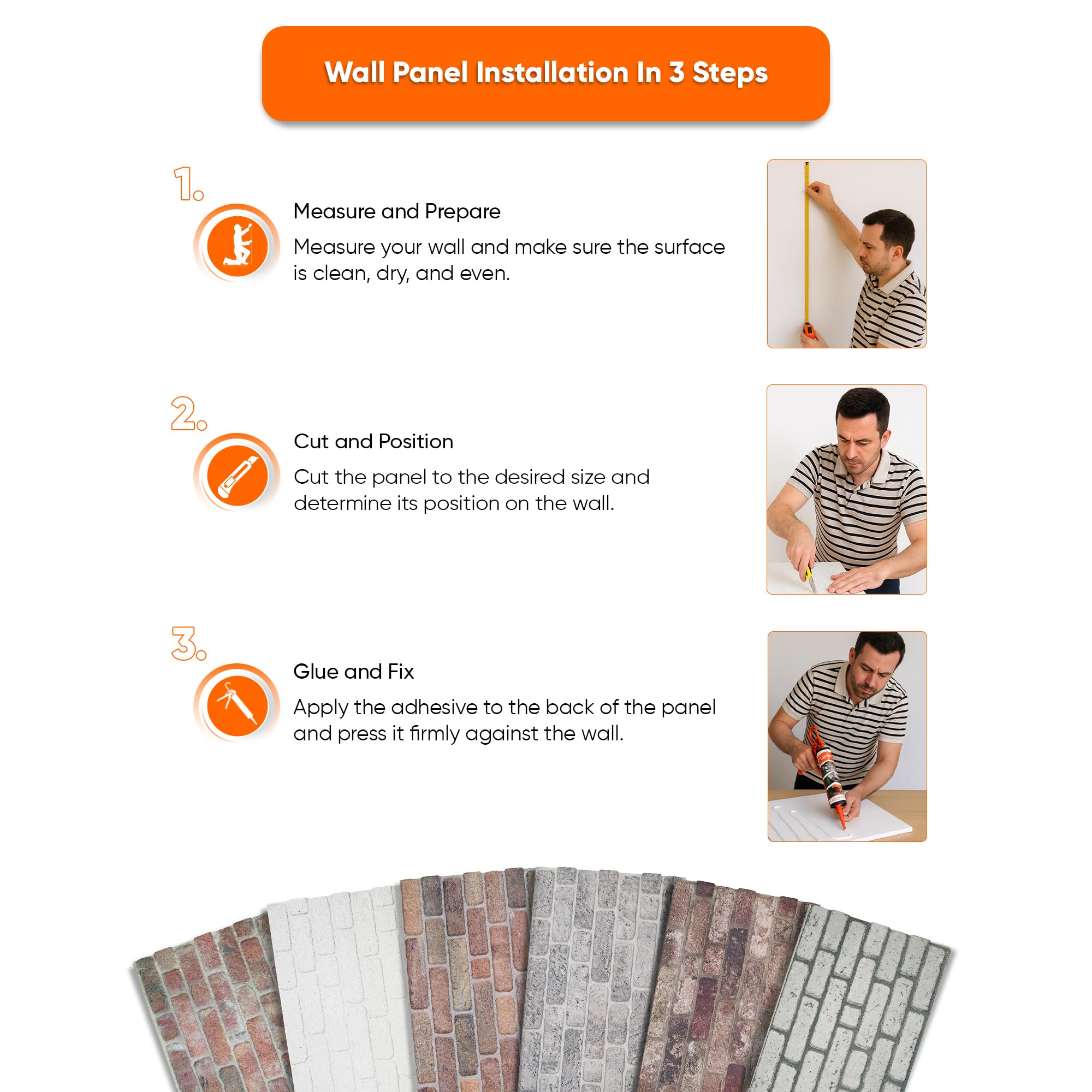 Wall Panel Installation In 3 Steps

1.

Measure and Prepare

Measure your wall and make sure the surface is clean, dry, and even.

2.

Cut and Position

Cut the panel to the desired size and determine its position on the wall.

3.

Glue and Fix

Apply the adhesive to the back of the panel and press it firmly against the wall.