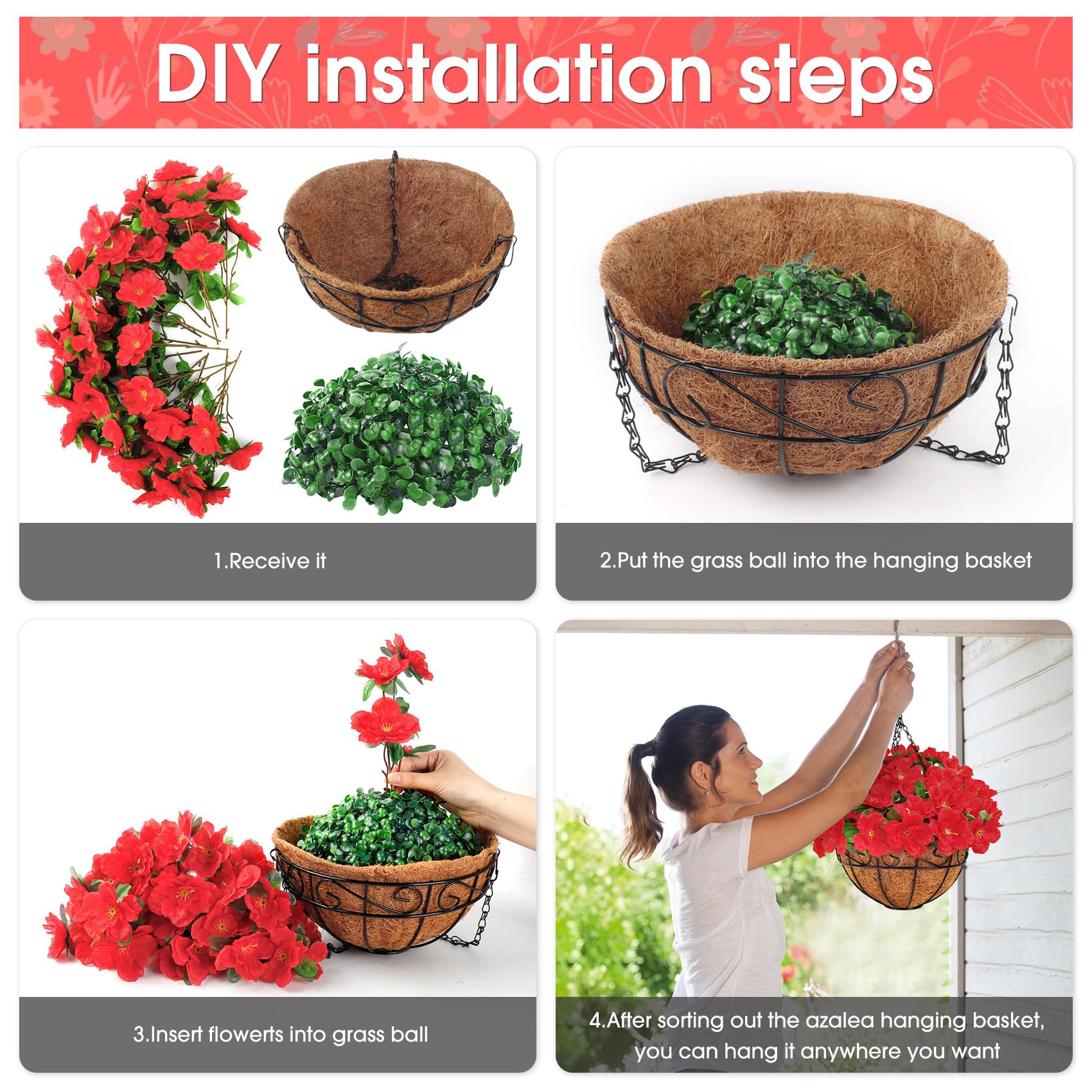 DIY installation steps

1.Receive it

2.Put the grass ball into the hanging basket

3.Insert flowerts into grass ball

4.After sorting out the azalea hanging basket, you can hang it anywhere you want