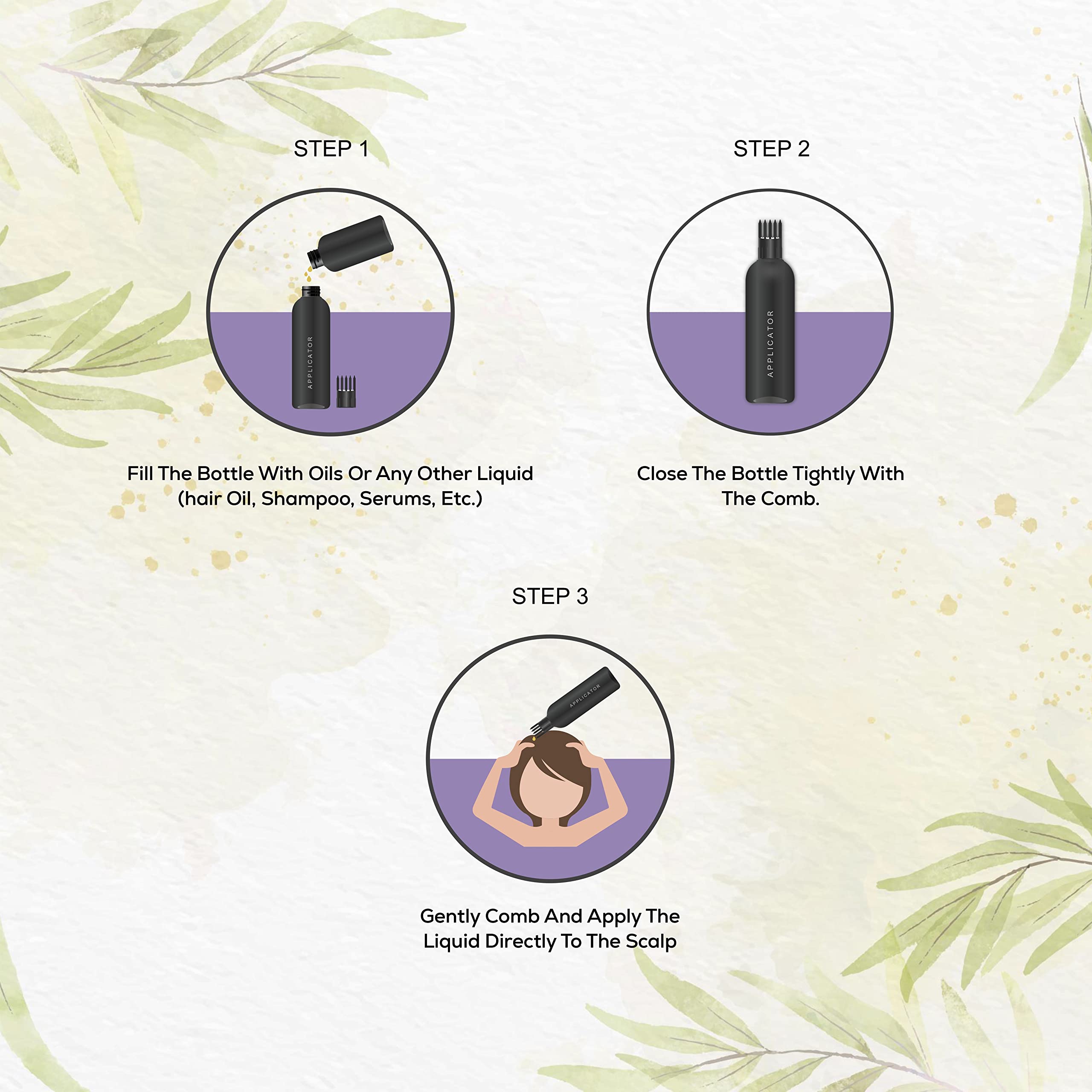 STEP 1

APPLICATOR

Fill The Bottle With Oils Or Any Other Liquid (hair Oil, Shampoo, Serums, Etc.)

STEP 2

APPLICATOR

Close The Bottle Tightly With The Comb.

STEP 3

APPLICATOR

Gently Comb And Apply The Liquid Directly To The Scalp