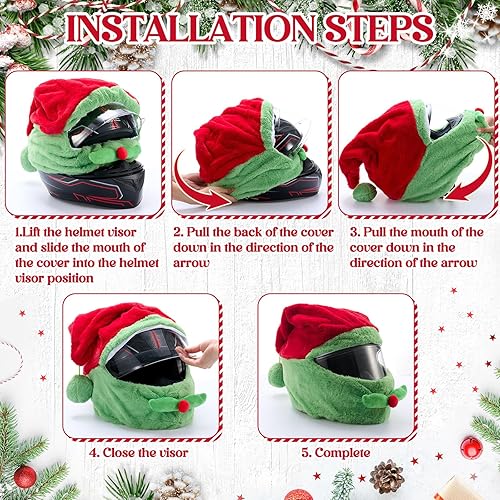 INSTALLATION STEPS

1.Lift the helmet visor and slide the mouth of the cover into the helmet visor position

2. Pull the back of the cover down in the direction of the arrow

3. Pull the mouth of the cover down in the direction of the arrow

4. Close the visor

5. Complete