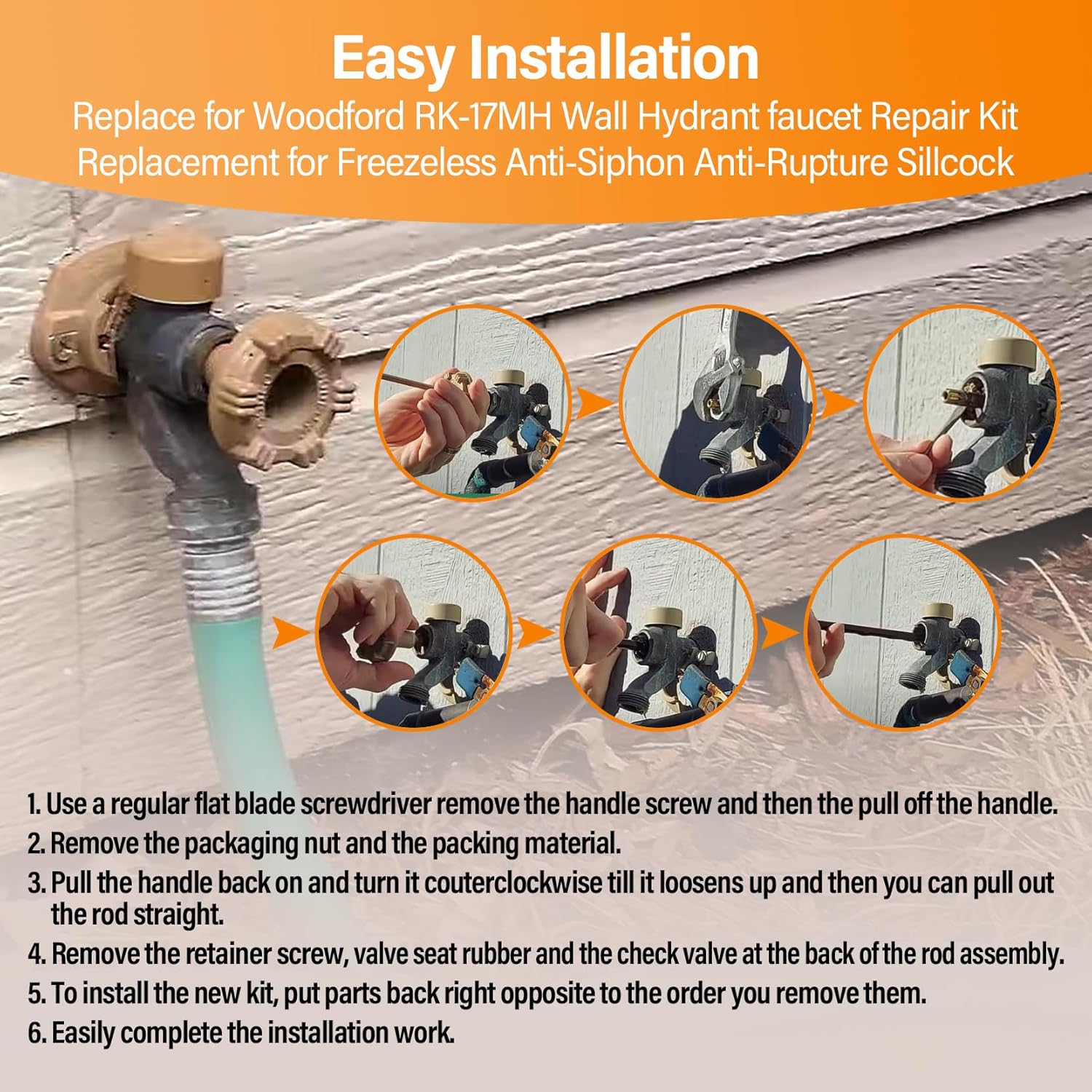 Easy Installation

Replace for Woodford RK-17MH Wall Hydrant faucet Repair Kit Replacement for Freezeless Anti-Siphon Anti-Rupture Sillcock

1. Use a regular flat blade screwdriver remove the handle screw and then the pull off the handle.
2. Remove the packaging nut and the packing material.
3. Pull the handle back on and turn it couterclockwise till it loosens up and then you can pull out the rod straight.
4. Remove the retainer screw, valve seat rubber and the check valve at the back of the rod assembly.
5. To install the new kit, put parts back right opposite to the order you remove them.
6. Easily complete the installation work.