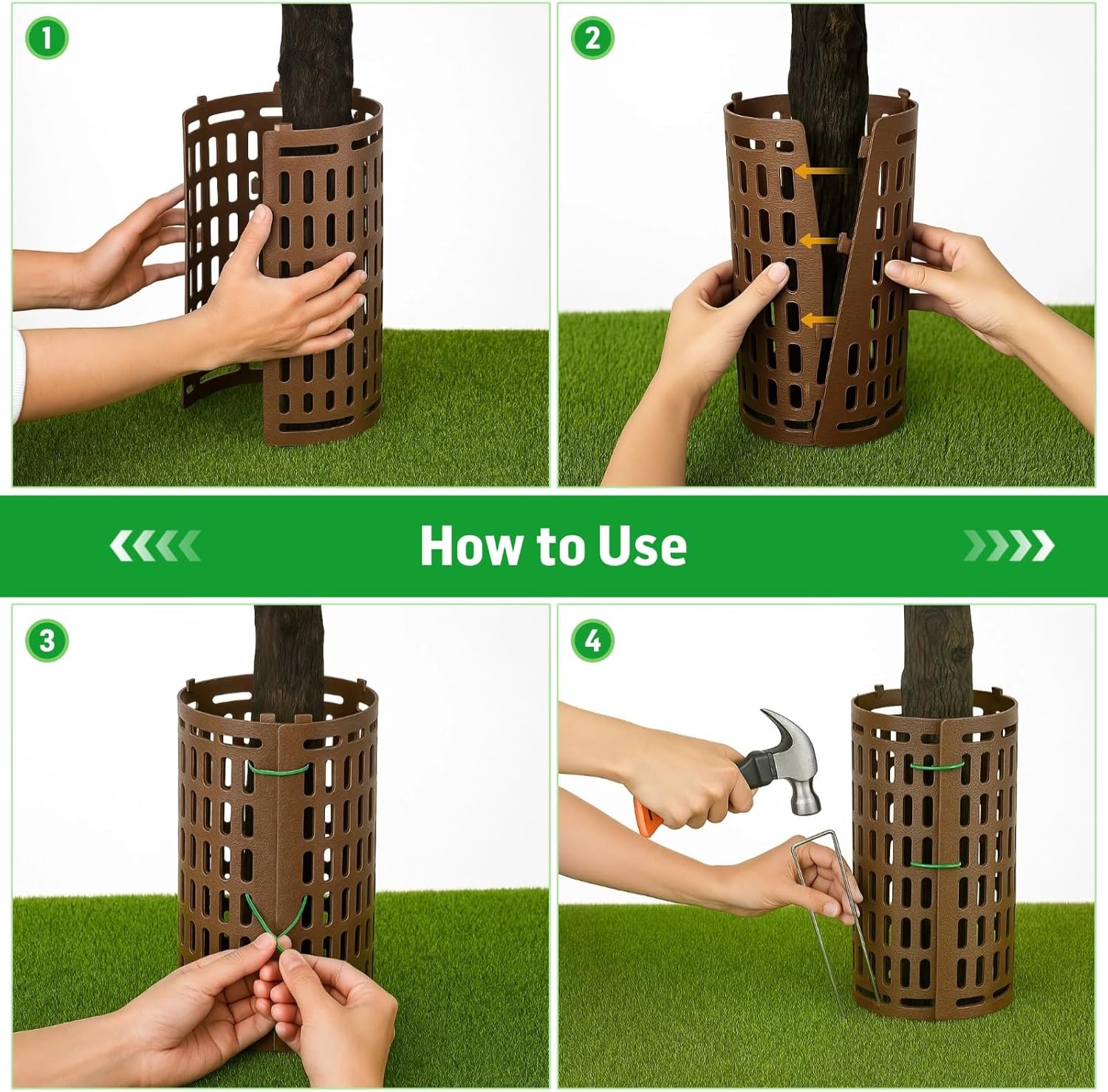 1

2

How to Use

3

4