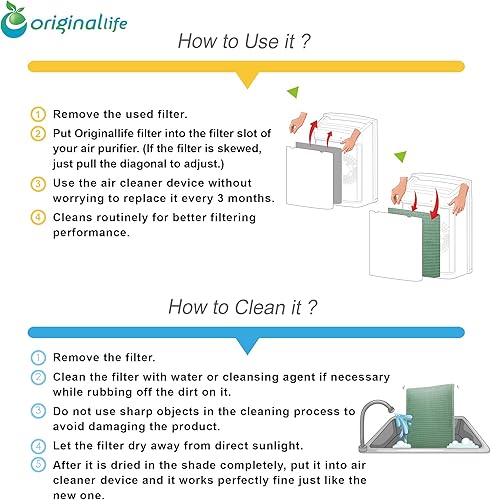 originallife

How to Use it ?

① Remove the used filter.

② Put Originallife filter into the filter slot of your air purifier. (If the filter is skewed, just pull the diagonal to adjust.)

③ Use the air cleaner device without worrying to replace it every 3 months.

④ Cleans routinely for better filtering performance.

How to Clean it ?

① Remove the filter.

② Clean the filter with water or cleansing agent if necessary while rubbing off the dirt on it.

③ Do not use sharp objects in the cleaning process to avoid damaging the product.

④ Let the filter dry away from direct sunlight.

⑤ After it is dried in the shade completely, put it into air cleaner device and it works perfectly fine just like the new one.