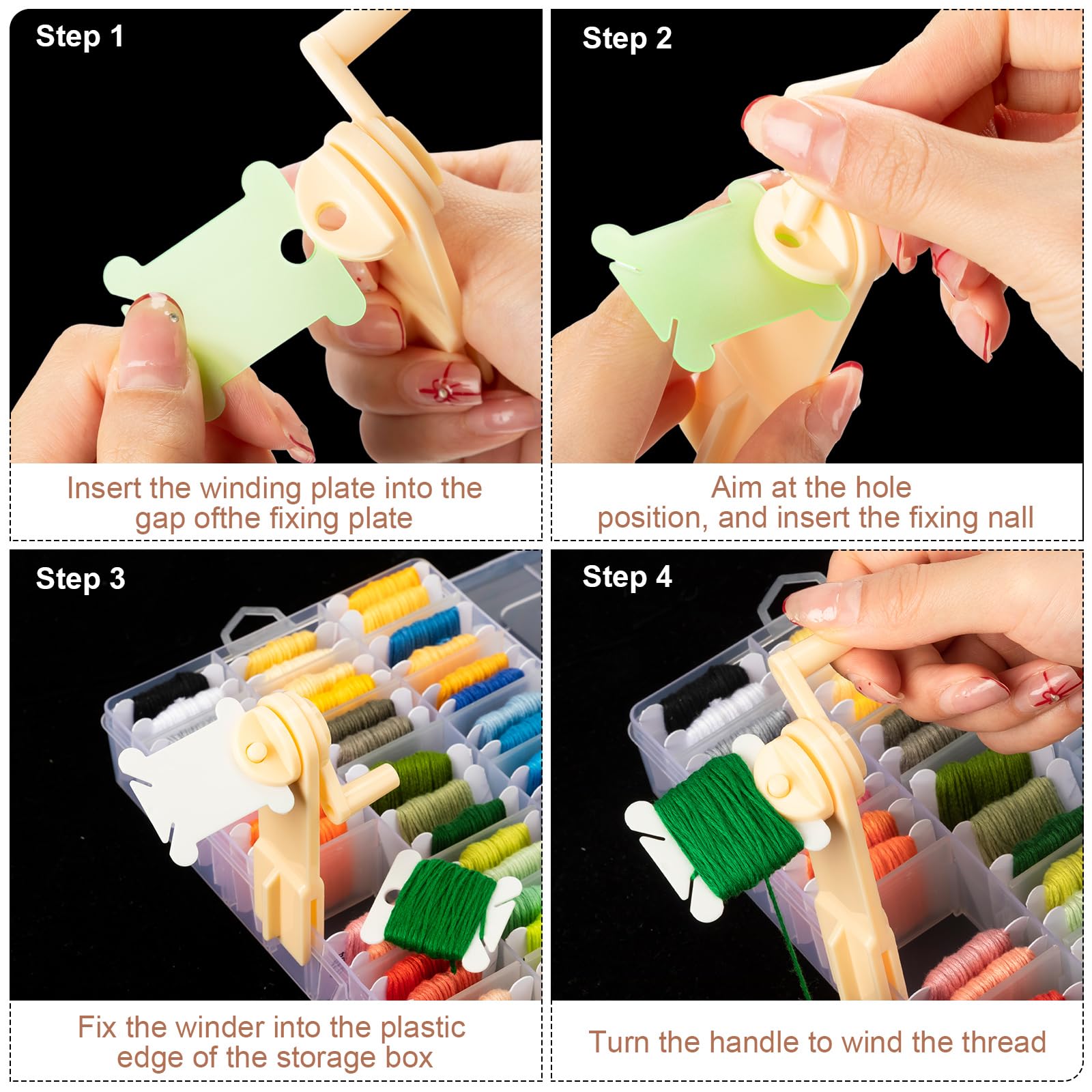 Step 1

Insert the winding plate into the gap ofthe fixing plate

Step 2

Aim at the hole position, and insert the fixing nall

Step 3

Fix the winder into the plastic edge of the storage box

Step 4

Turn the handle to wind the thread