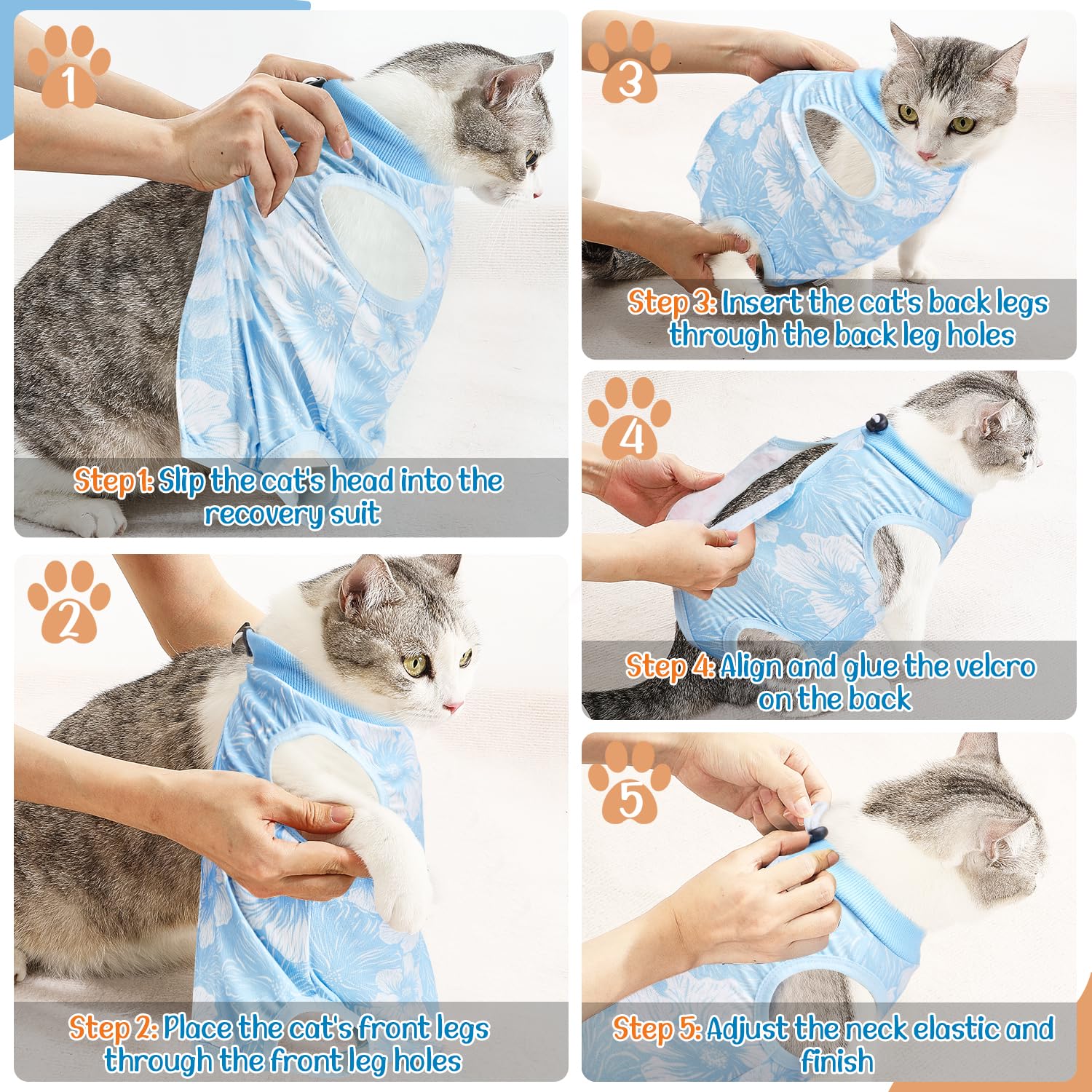 1

Step 1: Slip the cat's head into the recovery suit

2

Step 2: Place the cat's front legs through the front leg holes

3

Step 3: Insert the cat's back legs through the back leg holes

4

Step 4: Align and glue the velcro on the back

5

Step 5: Adjust the neck elastic and finish