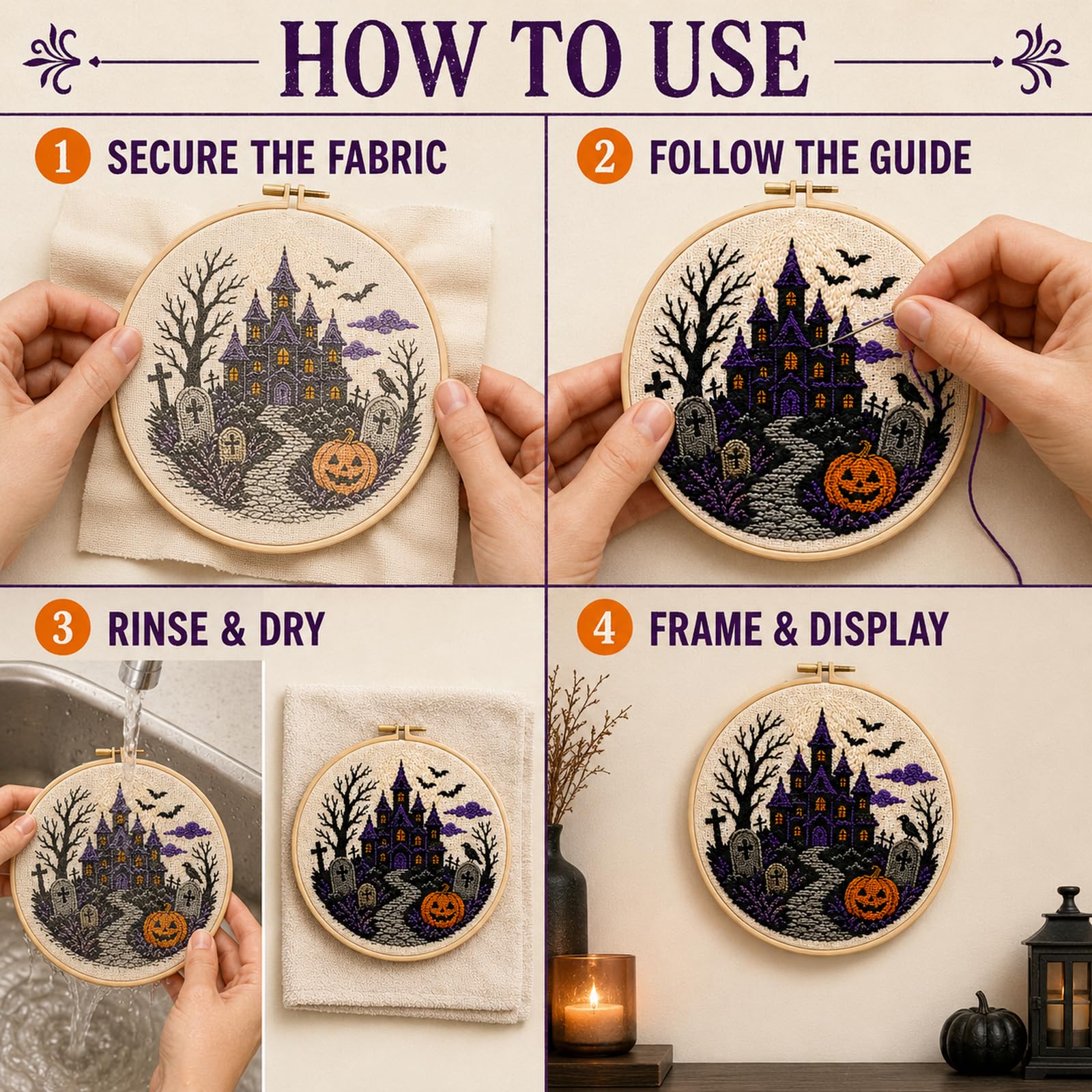 HOW TO USE

1 SECURE THE FABRIC

2 FOLLOW THE GUIDE

3 RINSE & DRY

4 FRAME & DISPLAY