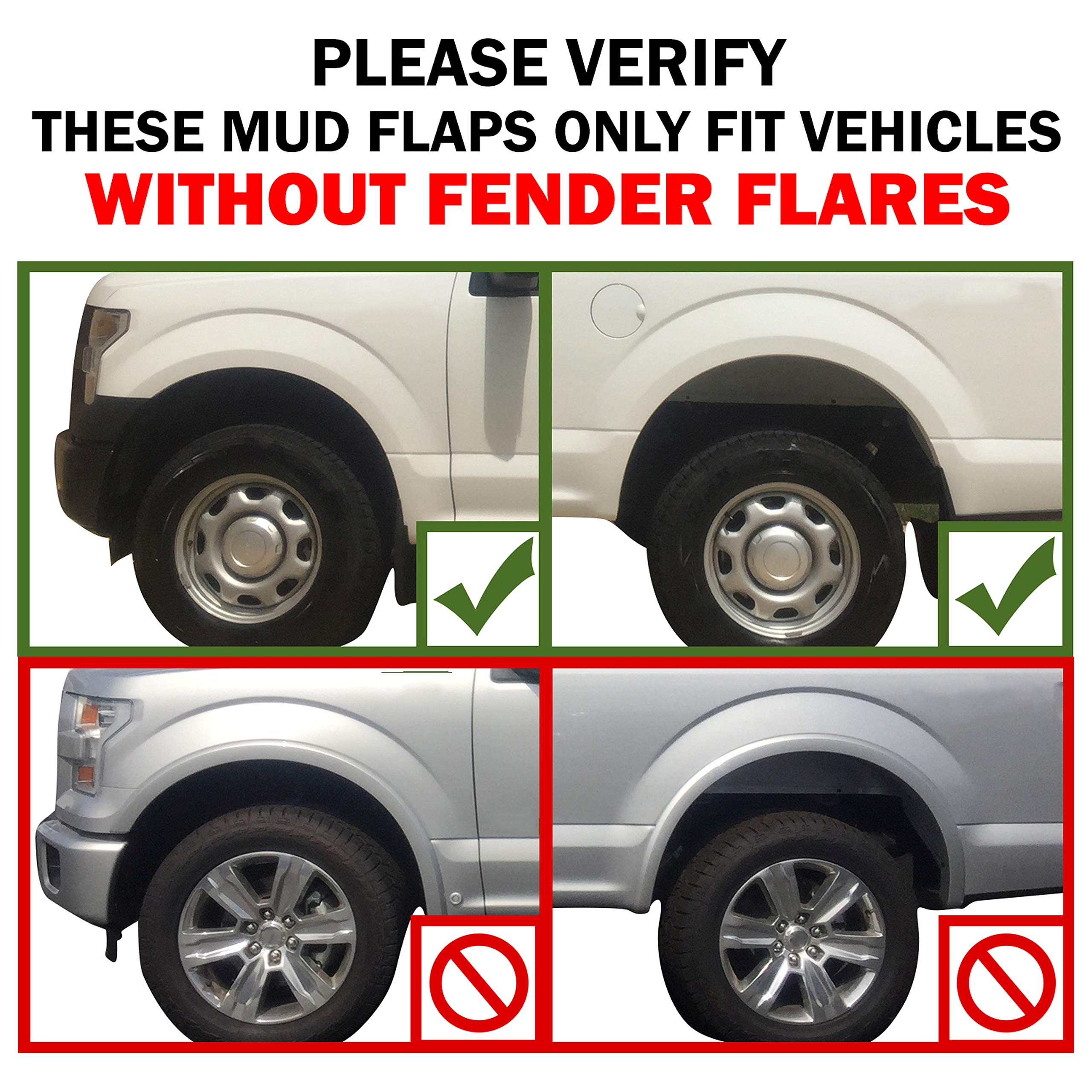 PLEASE VERIFY
THESE MUD FLAPS ONLY FIT VEHICLES
WITHOUT FENDER FLARES