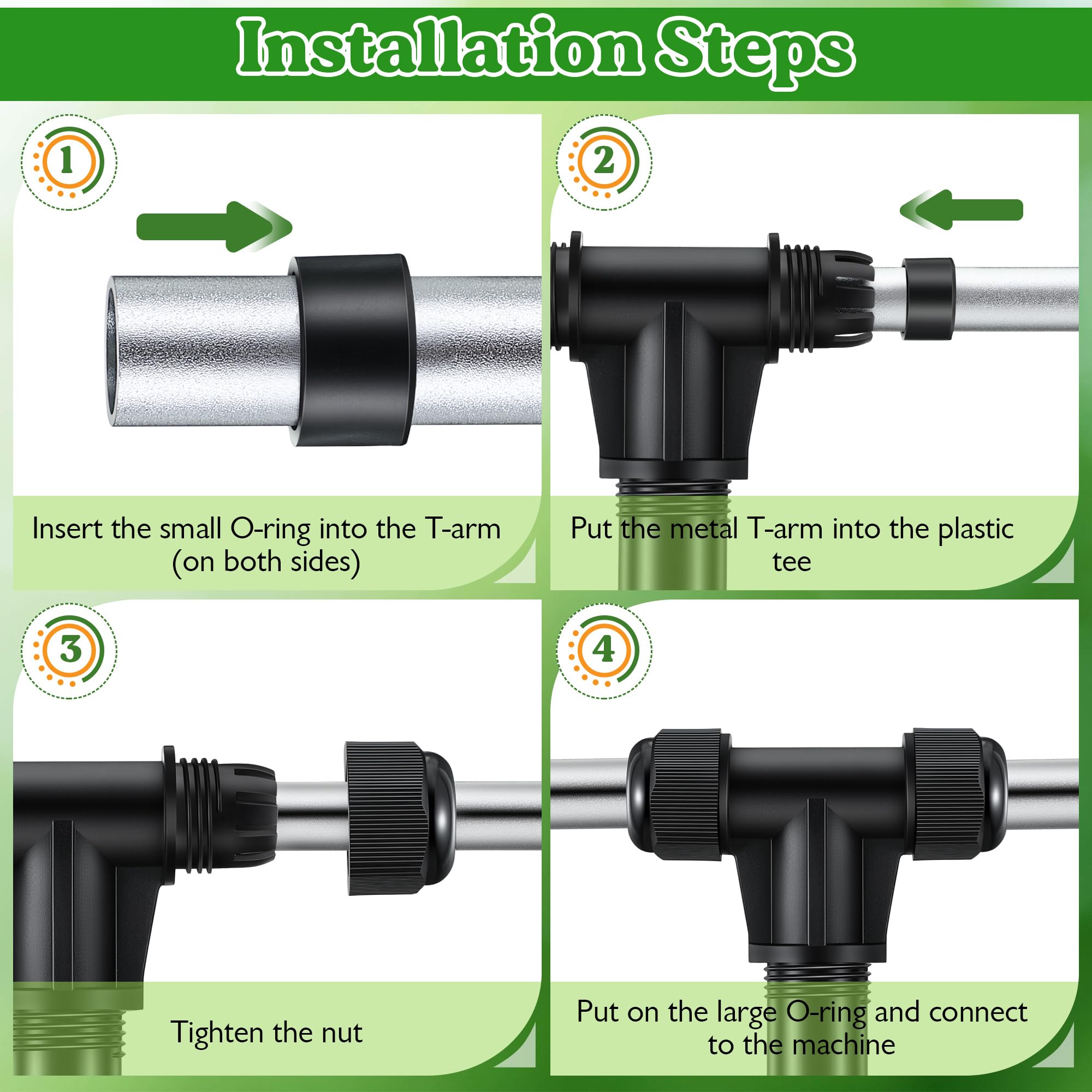 Installation Steps

1

Insert the small O-ring into the T-arm (on both sides)

2

Put the metal T-arm into the plastic tee

3

Tighten the nut

4

Put on the large O-ring and connect to the machine