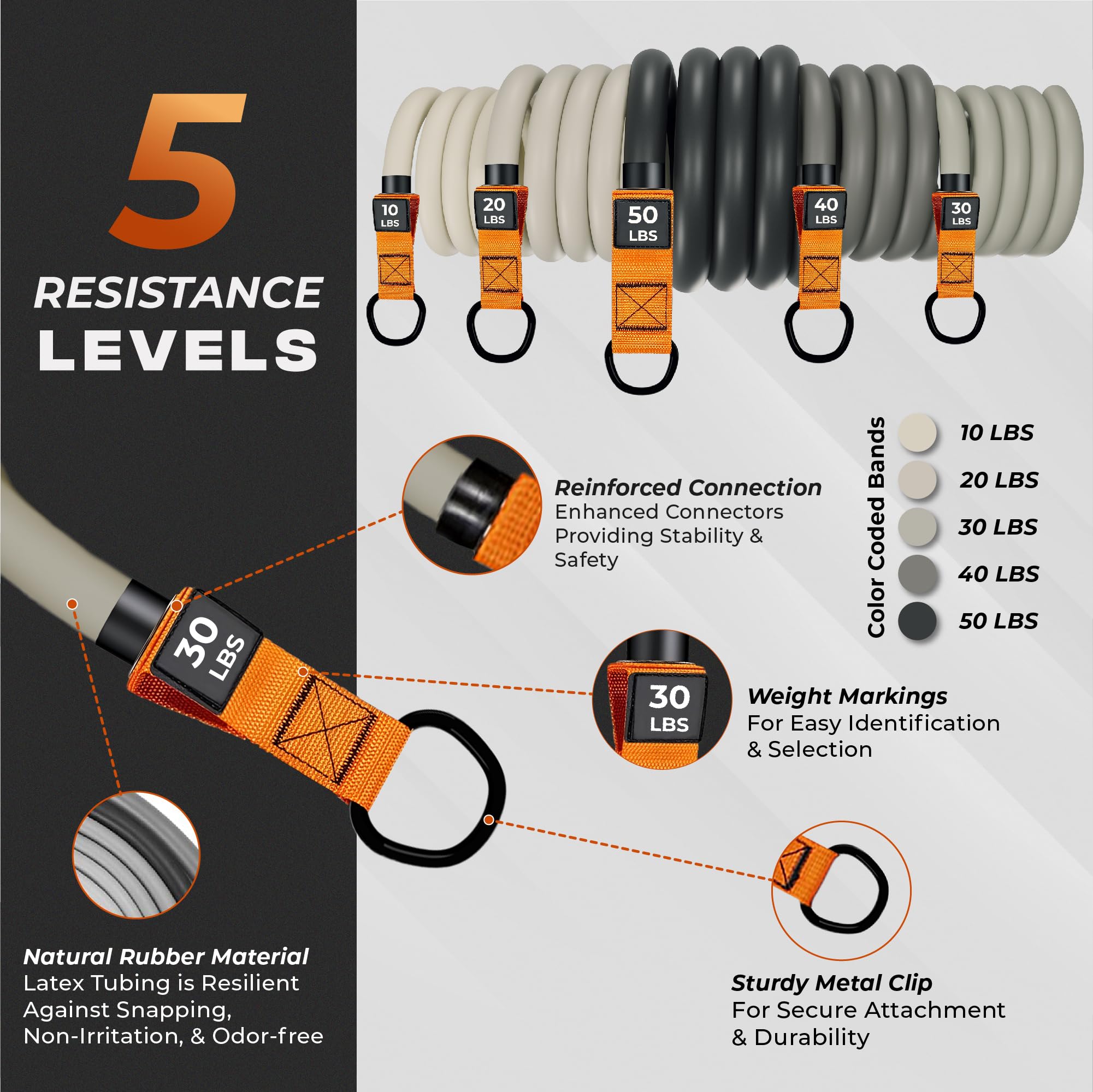 5 RESISTANCE LEVELS

10 LBS
20 LBS
50 LBS
40 LBS
30 LBS

Color Coded Bands
10 LBS
20 LBS
30 LBS
40 LBS
50 LBS

Reinforced Connection
Enhanced Connectors Providing Stability & Safety

30 LBS

30 LBS

Weight Markings
For Easy Identification & Selection

Natural Rubber Material
Latex Tubing is Resilient Against Snapping, Non-Irritation, & Odor-free

Sturdy Metal Clip
For Secure Attachment & Durability