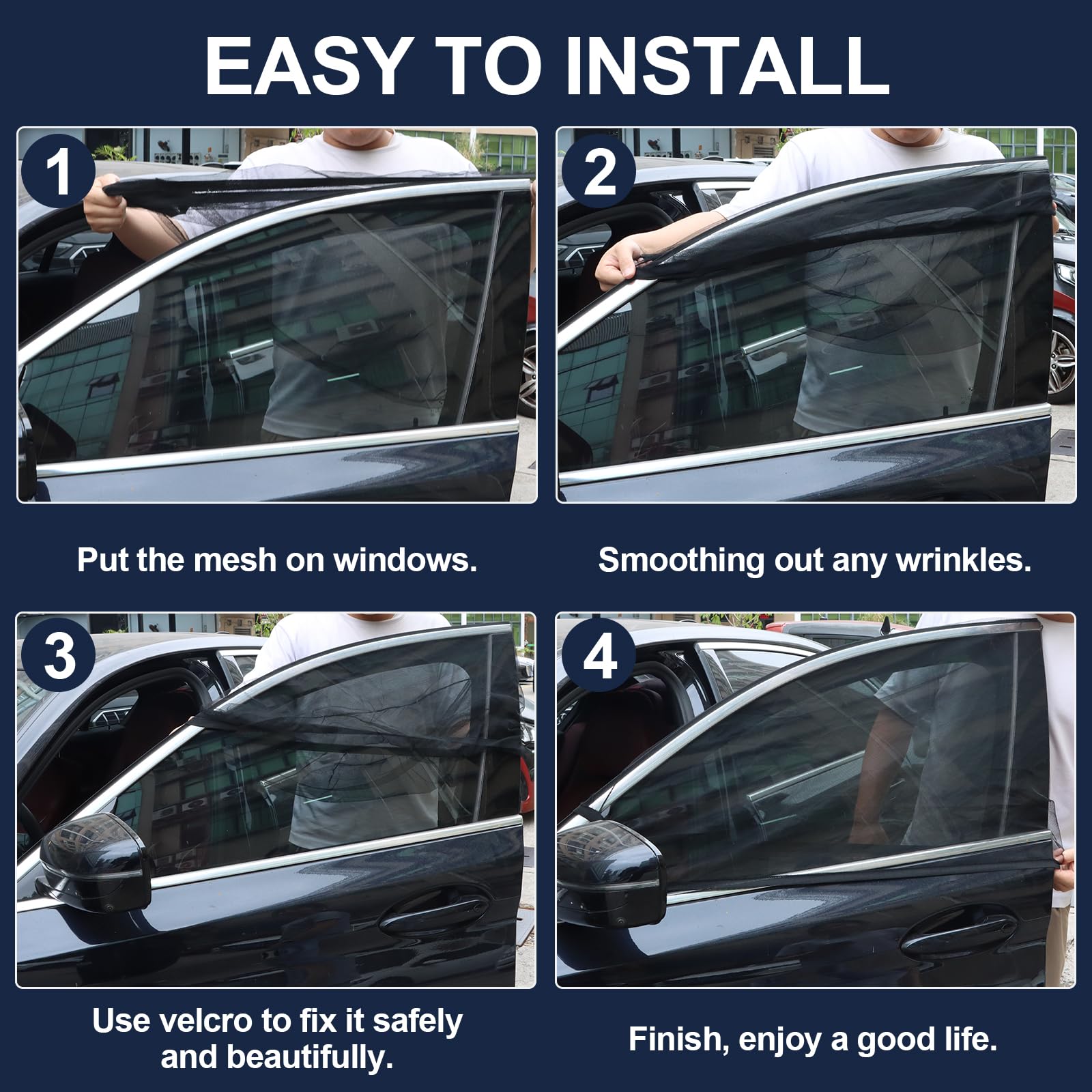 EASY TO INSTALL

1

Put the mesh on windows.

2

Smoothing out any wrinkles.

3

Use velcro to fix it safely and beautifully.

4

Finish, enjoy a good life.