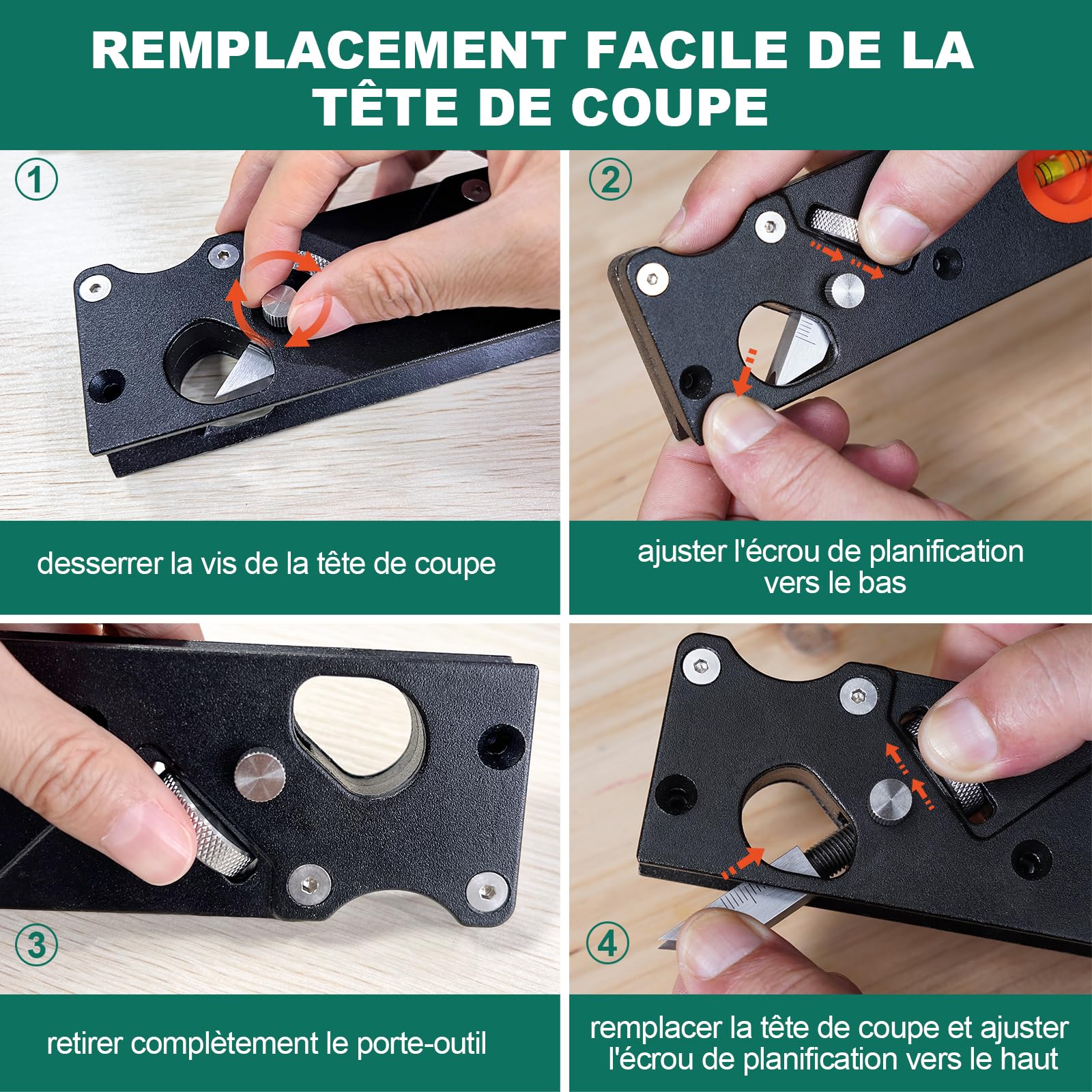 REMPLACEMENT FACILE DE LA TÊTE DE COUPE

1

desserrer la vis de la tête de coupe

2

ajuster l'écrou de planification vers le bas

3

retirer complètement le porte-outil

4

remplacer la tête de coupe et ajuster l'écrou de planification vers le haut