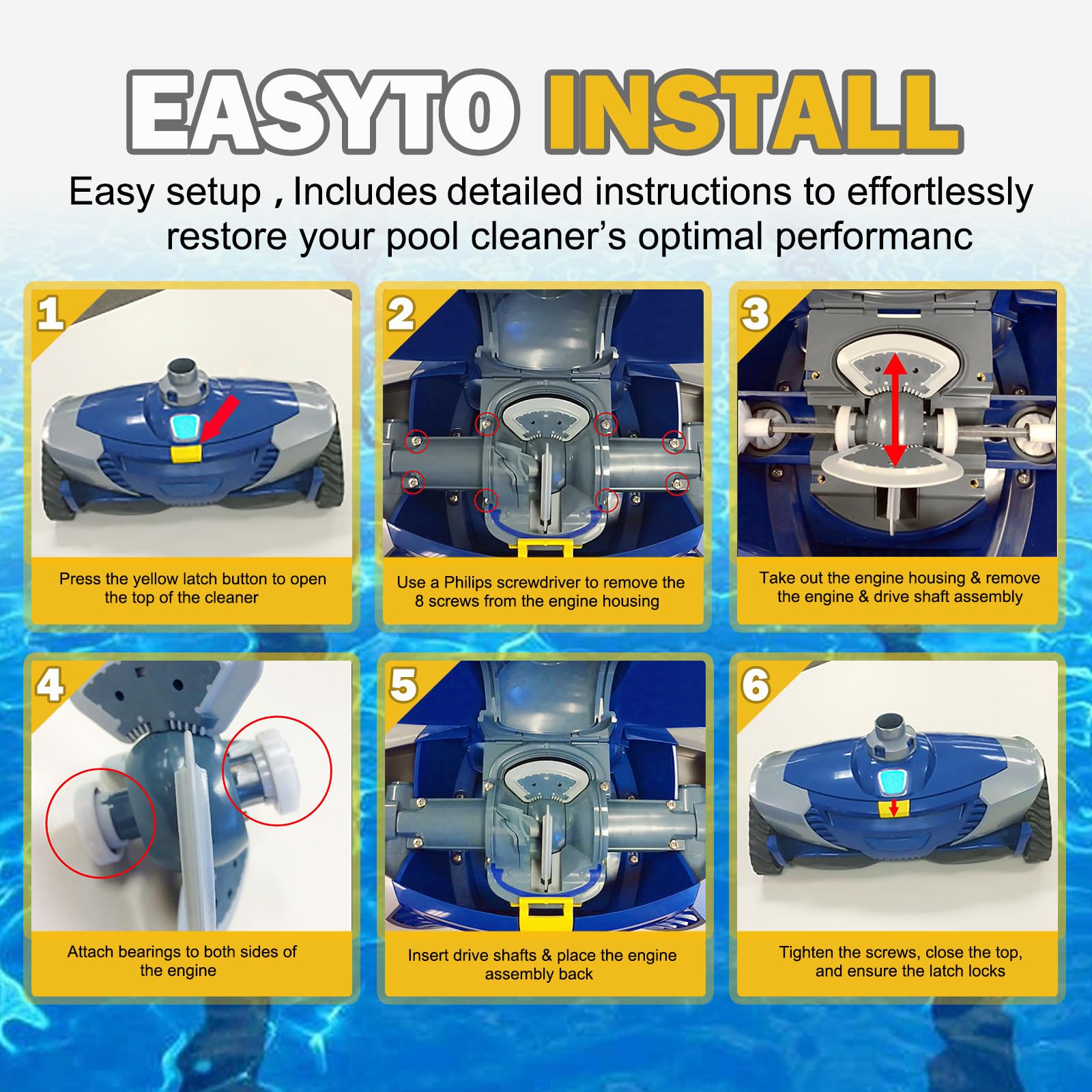 EASYTO INSTALL

Easy setup , Includes detailed instructions to effortlessly restore your pool cleaner's optimal performanc

1

Press the yellow latch button to open the top of the cleaner

2

Use a Philips screwdriver to remove the 8 screws from the engine housing

3

Take out the engine housing & remove the engine & drive shaft assembly

4

Attach bearings to both sides of the engine

5

Insert drive shafts & place the engine assembly back

6

Tighten the screws, close the top, and ensure the latch locks