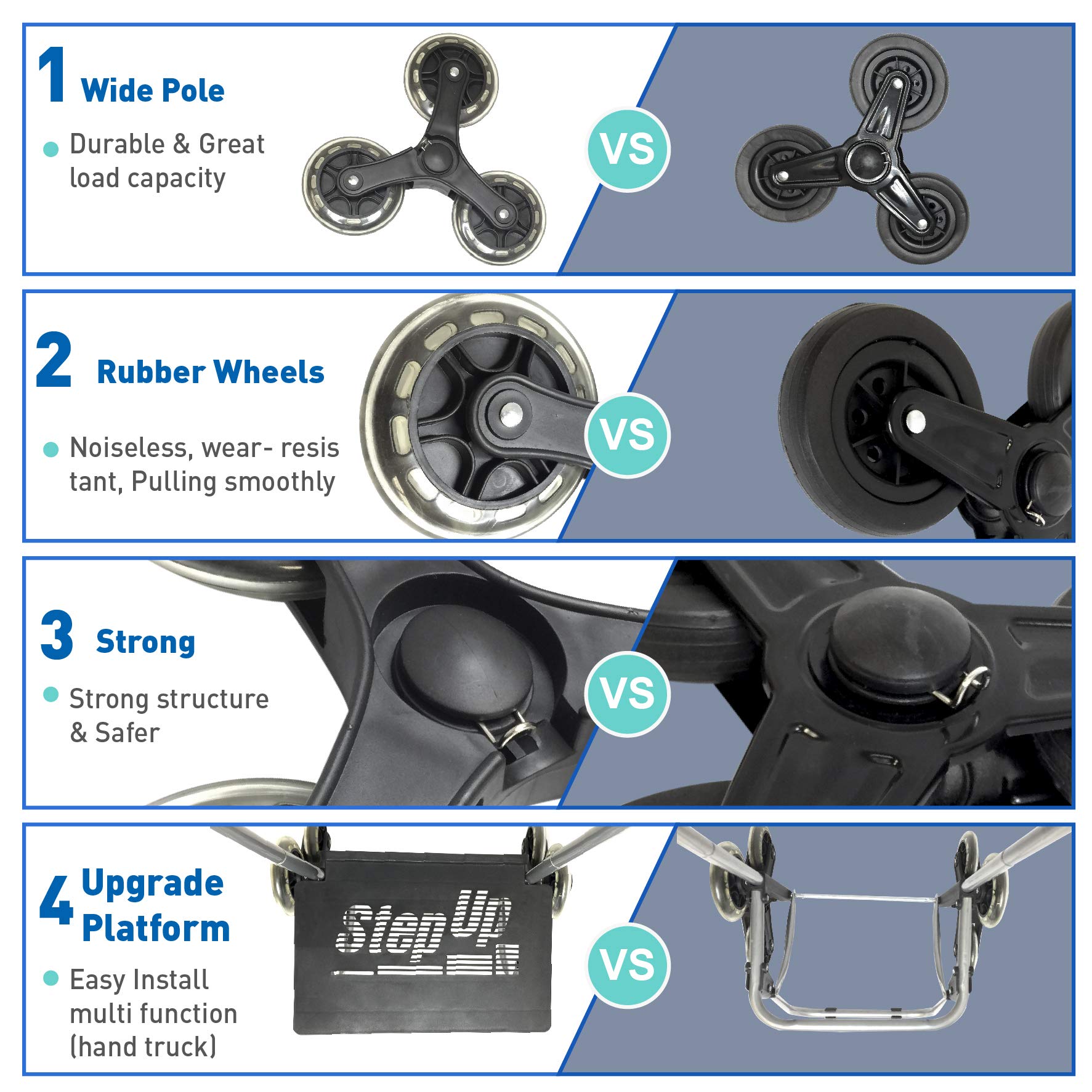 1 Wide Pole

Durable & Great load capacity

VS

2 Rubber Wheels

Noiseless, wear- resis tant, Pulling smoothly

VS

3 Strong

Strong structure & Safer

VS

4 Upgrade Platform

Easy Install multi function (hand truck)

Step Up

VS