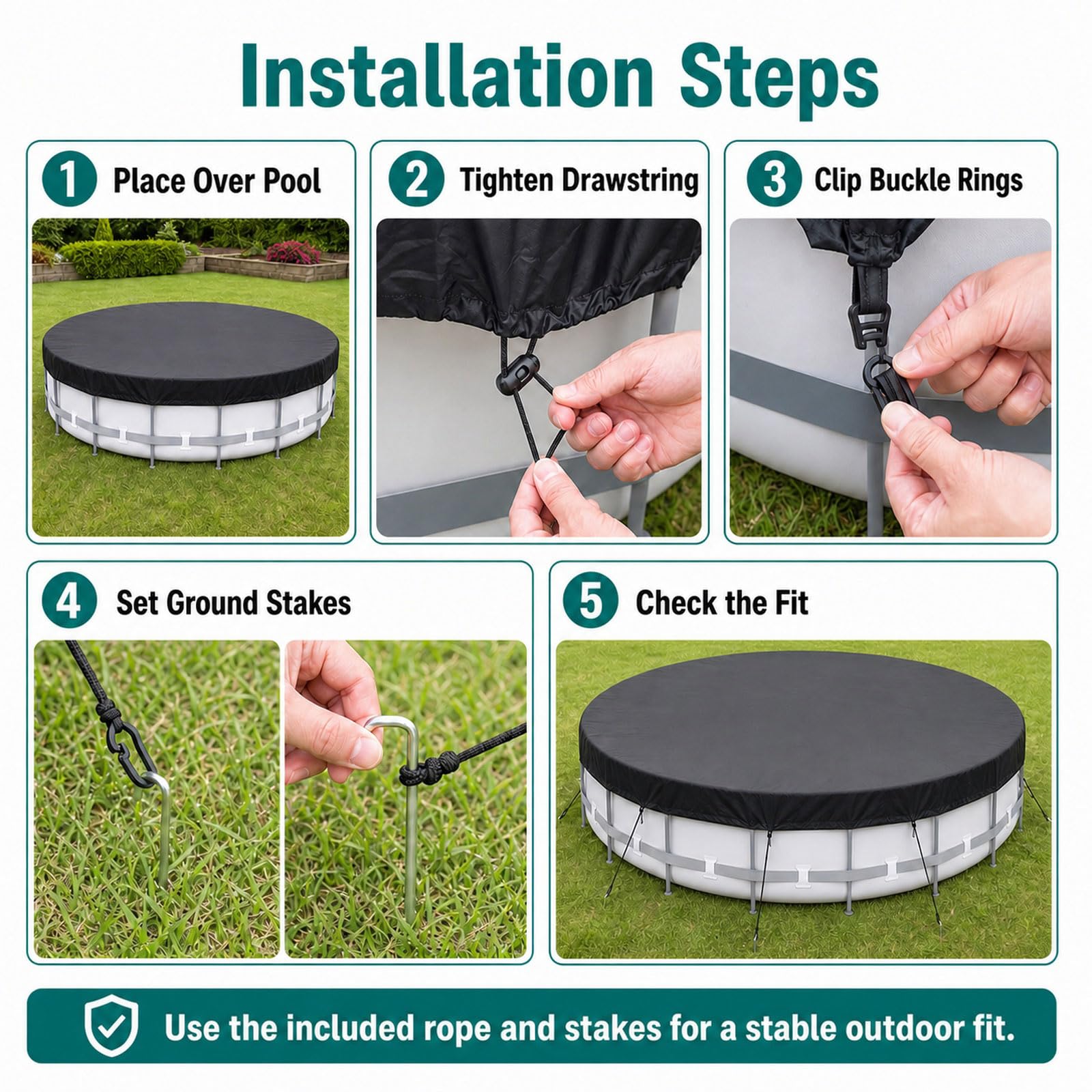 Installation Steps

1 Place Over Pool

2 Tighten Drawstring

3 Clip Buckle Rings

4 Set Ground Stakes

5 Check the Fit

Use the included rope and stakes for a stable outdoor fit.