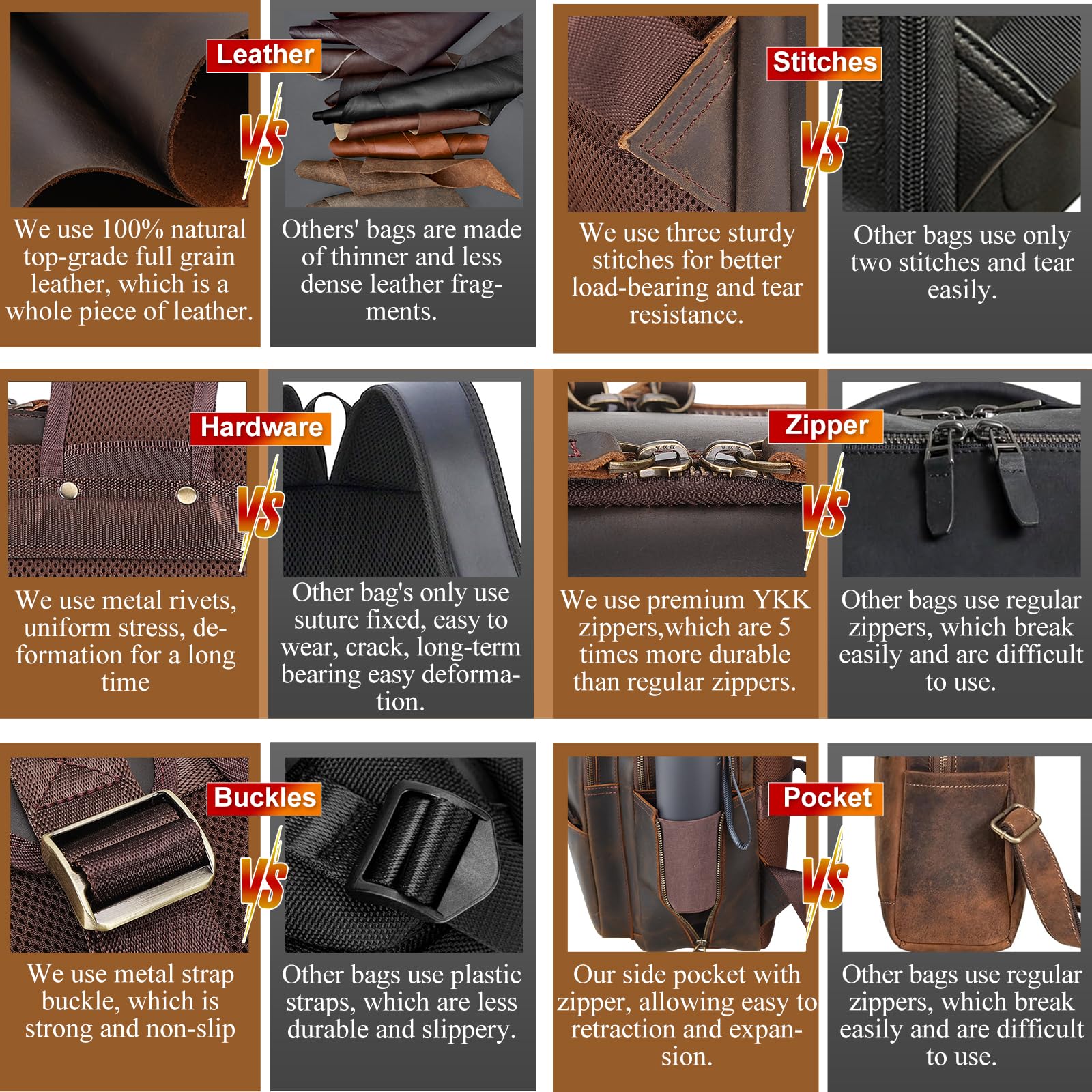 Leather

VS

We use 100% natural top-grade full grain leather, which is a whole piece of leather.

Others' bags are made of thinner and less dense leather fragments.

Stitches

VS

We use three sturdy stitches for better load-bearing and tear resistance.

Other bags use only two stitches and tear easily.

Hardware

VS

We use metal rivets, uniform stress, deformation for a long time

Other bag's only use suture fixed, easy to wear, crack, long-term bearing easy deformation.

Zipper

VS

We use premium YKK zippers,which are 5 times more durable than regular zippers.

Other bags use regular zippers, which break easily and are difficult to use.

Buckles

VS

We use metal strap buckle, which is strong and non-slip

Other bags use plastic straps, which are less durable and slippery.

Pocket

VS

Our side pocket with zipper, allowing easy to retraction and expansion.

Other bags use regular zippers, which break easily and are difficult to use.