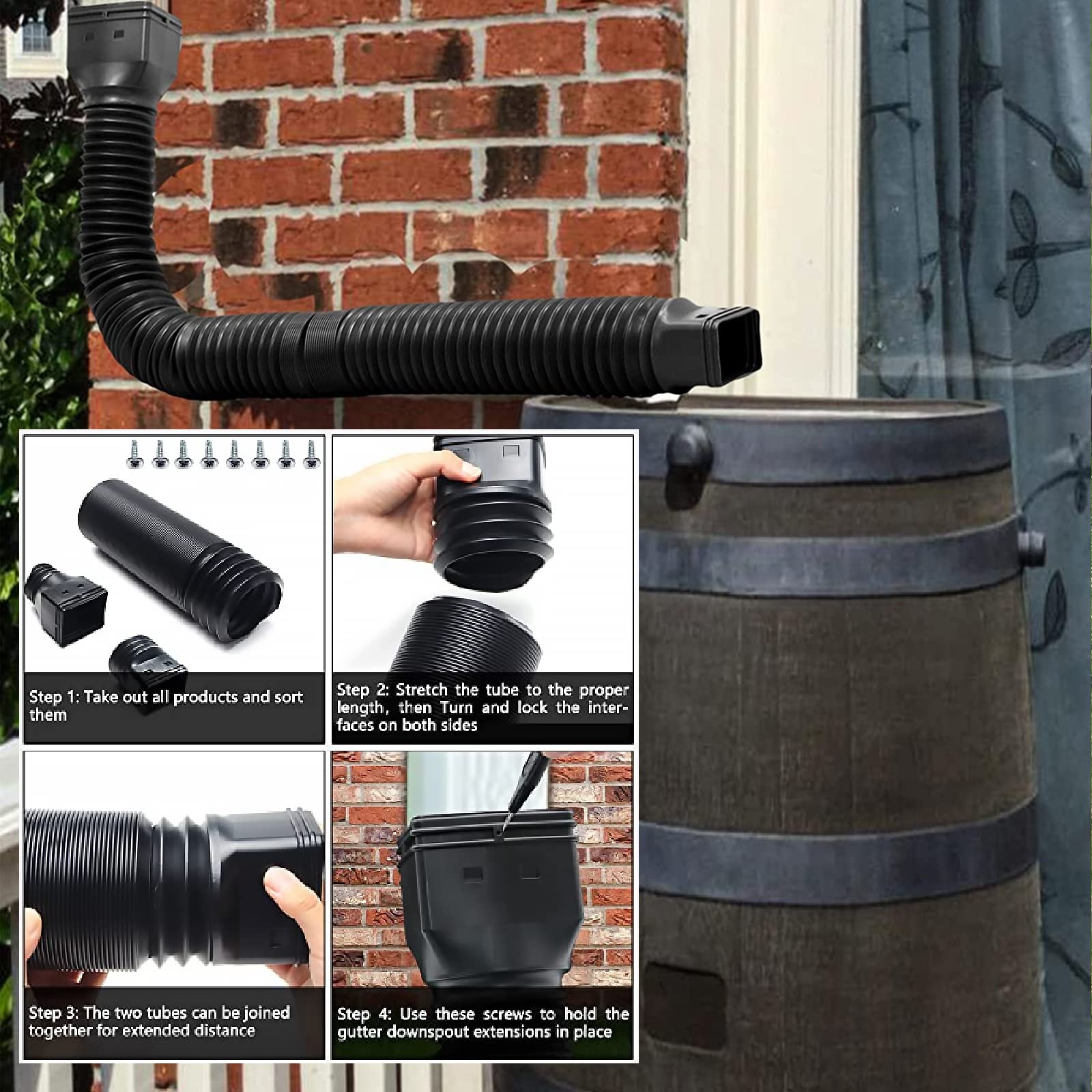 Step 1: Take out all products and sort them

Step 2: Stretch the tube to the proper length, then Turn and lock the interfaces on both sides

Step 3: The two tubes can be joined together for extended distance

Step 4: Use these screws to hold the gutter downspout extensions in place