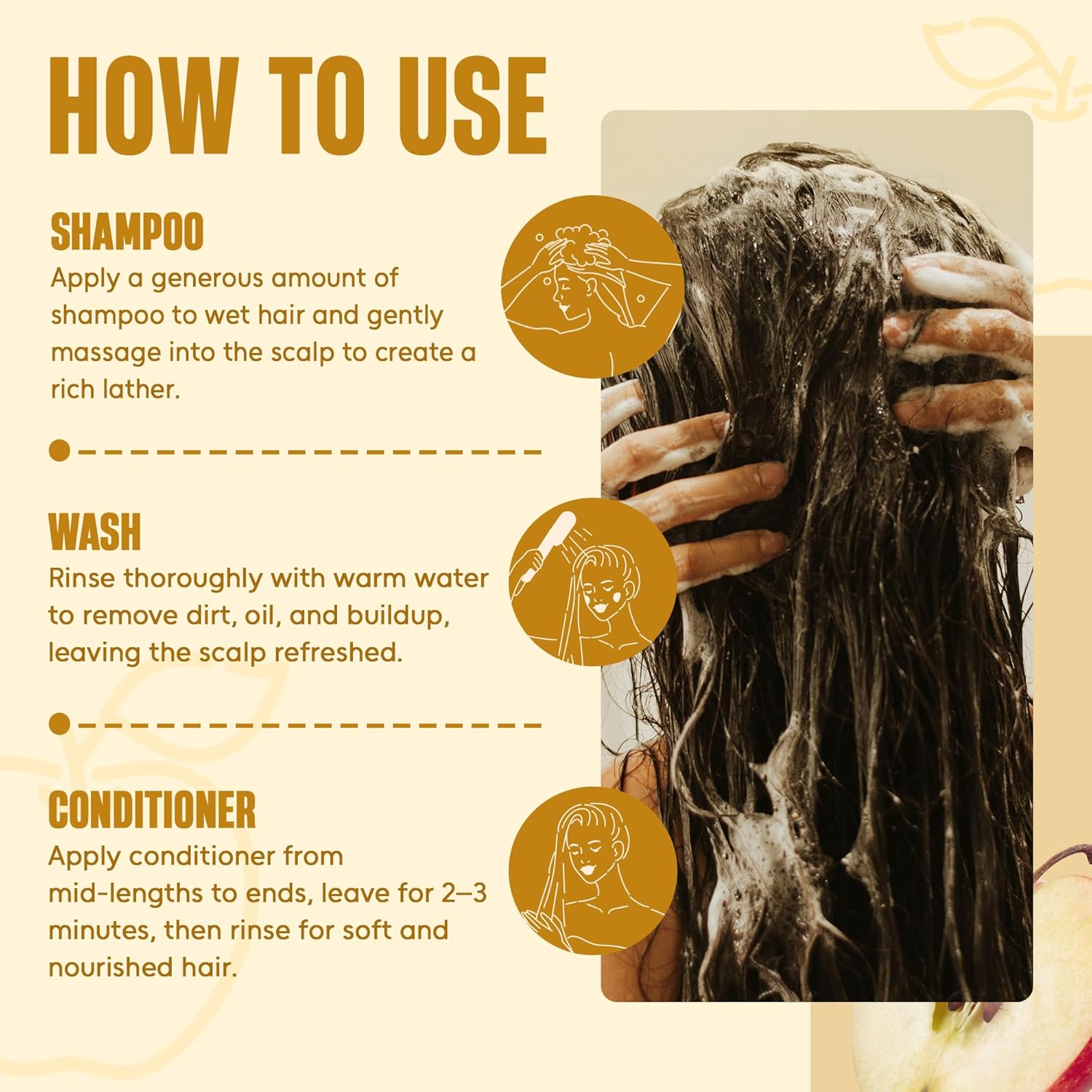 HOW TO USE

SHAMPOO
Apply a generous amount of shampoo to wet hair and gently massage into the scalp to create a rich lather.

WASH
Rinse thoroughly with warm water to remove dirt, oil, and buildup, leaving the scalp refreshed.

CONDITIONER
Apply conditioner from mid-lengths to ends, leave for 2–3 minutes, then rinse for soft and nourished hair.