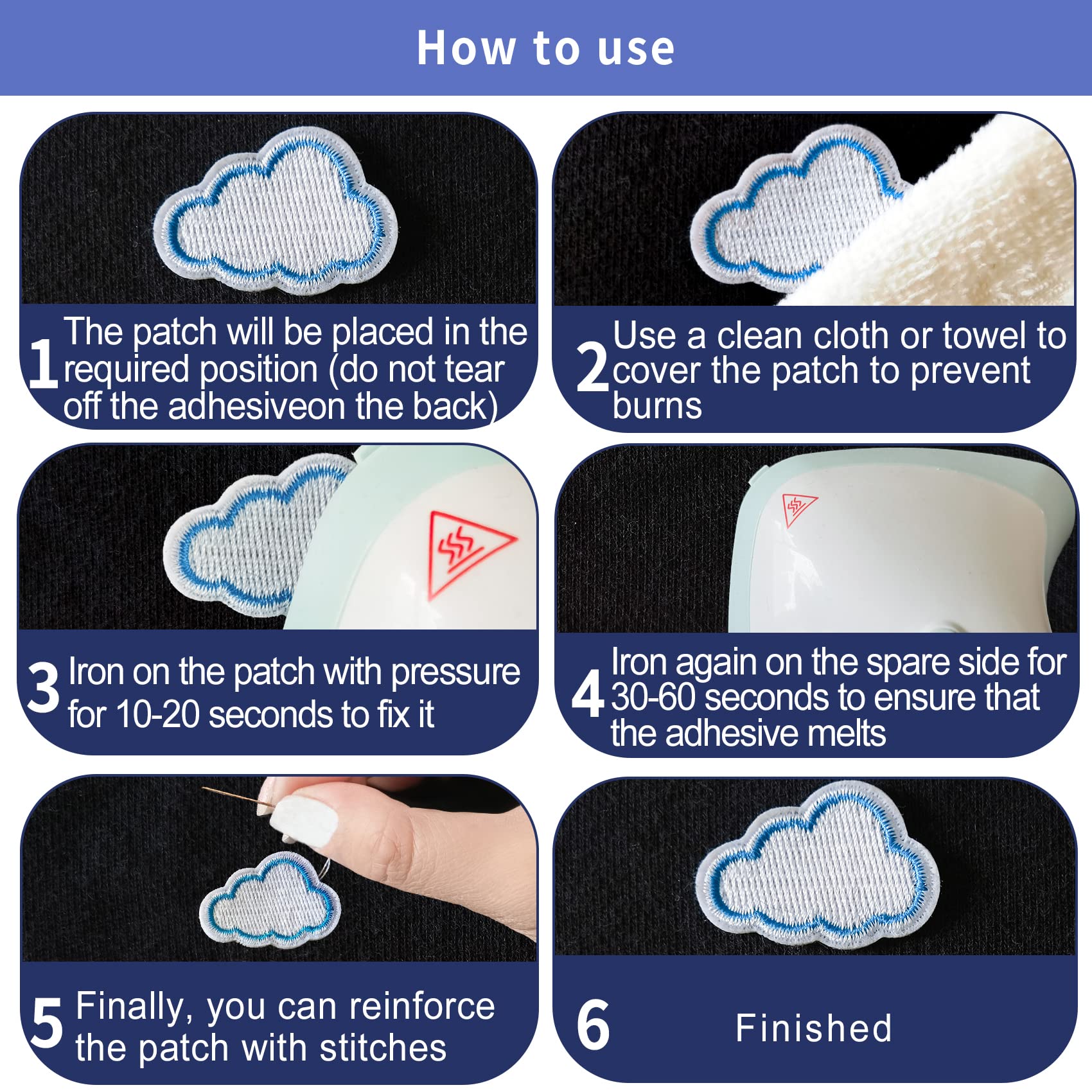 How to use

1 The patch will be placed in the required position (do not tear off the adhesiveon the back)

2 Use a clean cloth or towel to cover the patch to prevent burns

3 Iron on the patch with pressure for 10-20 seconds to fix it

4 Iron again on the spare side for 30-60 seconds to ensure that the adhesive melts

5 Finally, you can reinforce the patch with stitches

6 Finished