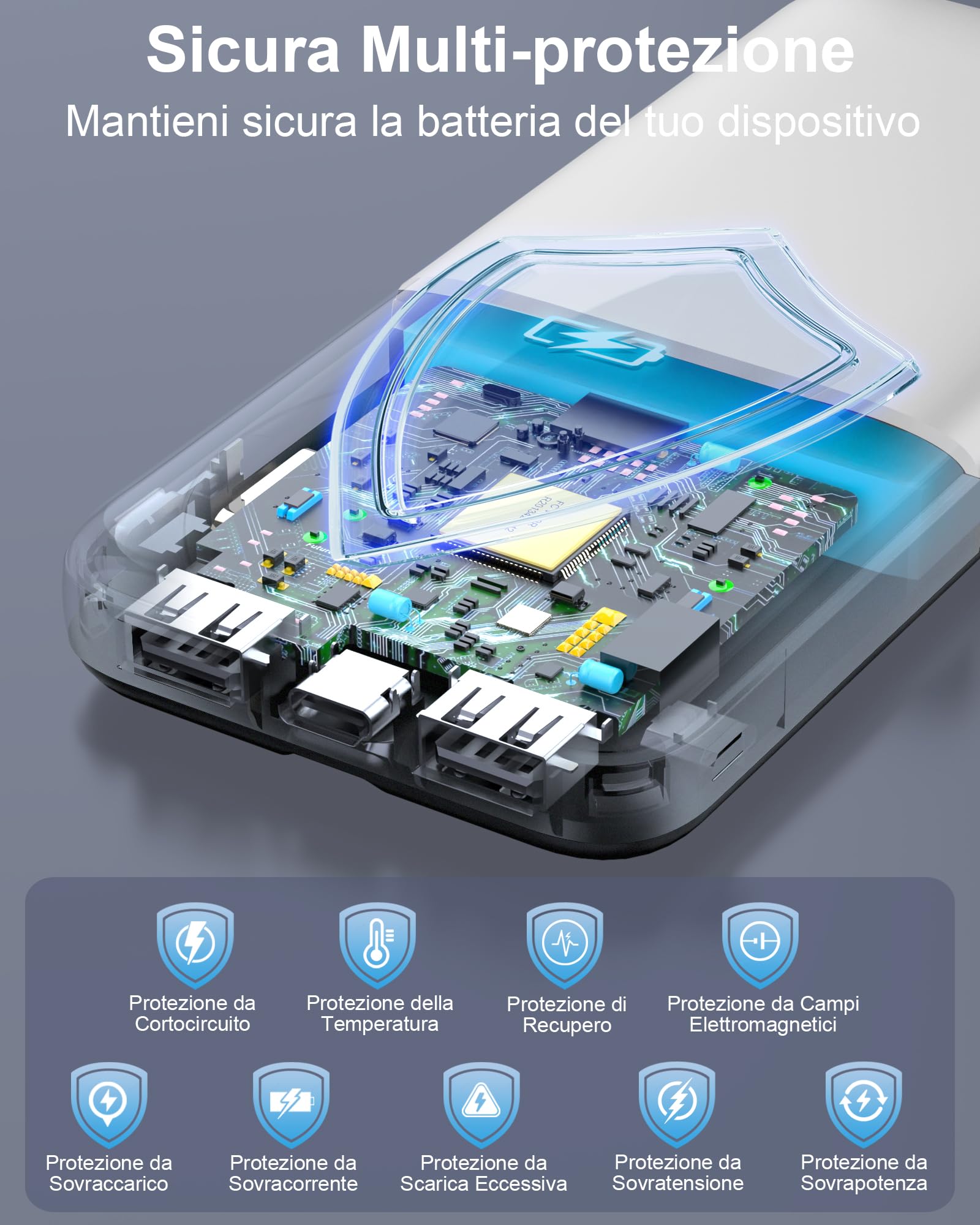 Sicura Multi-protezione

Mantieni sicura la batteria del tuo dispositivo

Protezione da Cortocircuito

Protezione della Temperatura

Protezione di Recupero

Protezione da Campi Elettromagnetici

Protezione da Sovraccarico

Protezione da Sovracorrente

Protezione da Scarica Eccessiva

Protezione da Sovratensione

Protezione da Sovrapotenza