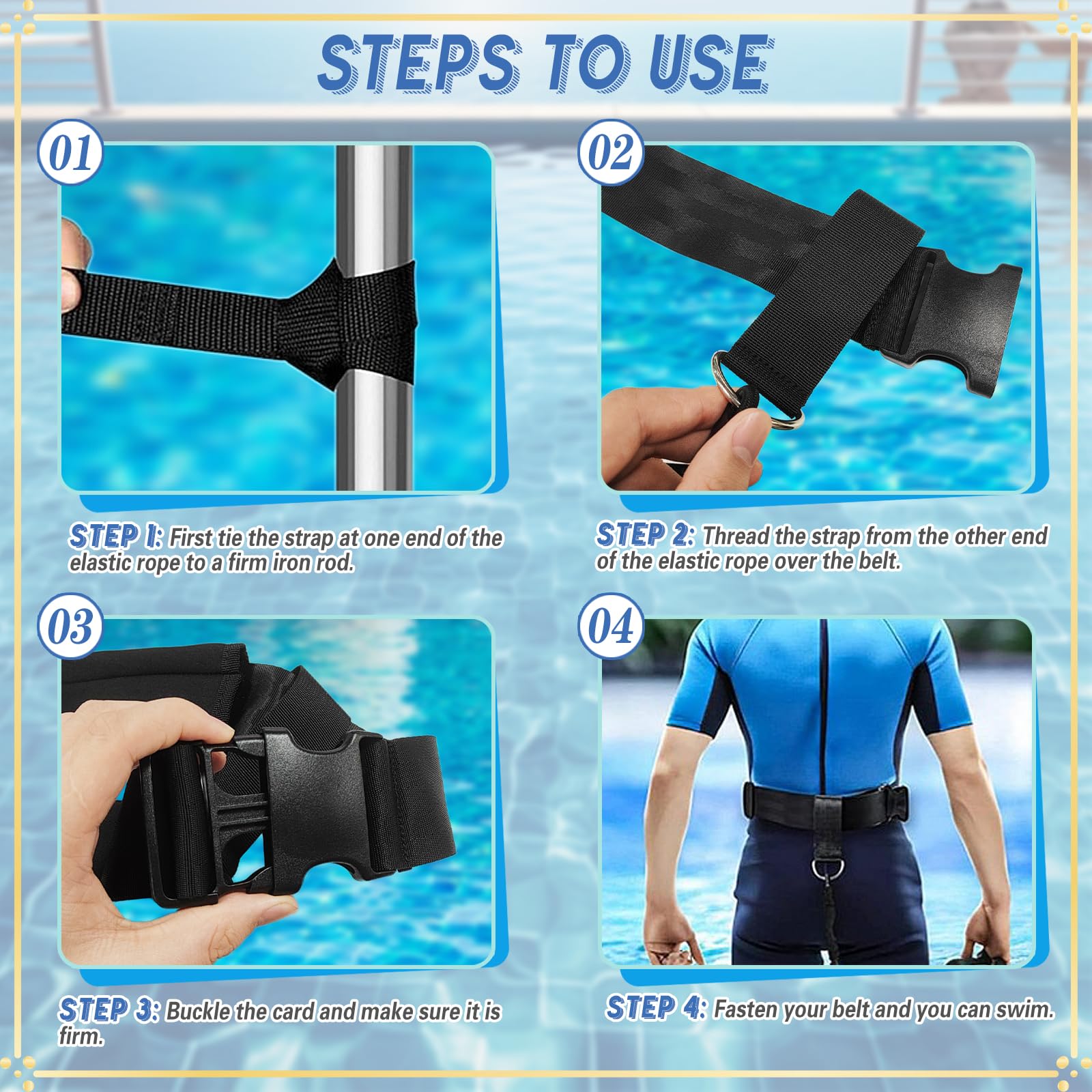 STEPS TO USE

01

STEP 1: First tie the strap at one end of the elastic rope to a firm iron rod.

02

STEP 2: Thread the strap from the other end of the elastic rope over the belt.

03

STEP 3: Buckle the card and make sure it is firm.

04

STEP 4: Fasten your belt and you can swim.