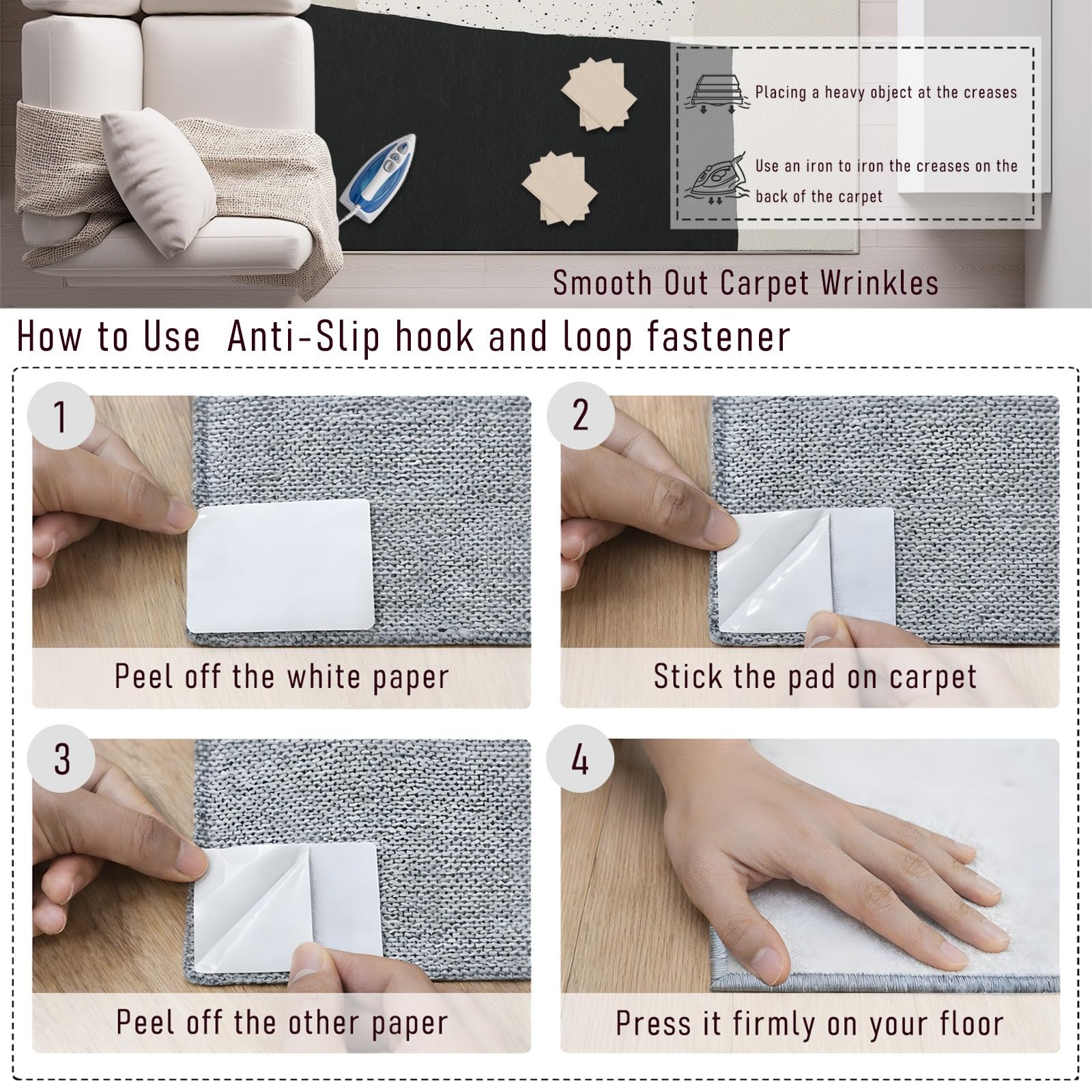 Placing a heavy object at the creases

Use an iron to iron the creases on the back of the carpet

Smooth Out Carpet Wrinkles

How to Use Anti-Slip hook and loop fastener

1

Peel off the white paper

2

Stick the pad on carpet

3

Peel off the other paper

4

Press it firmly on your floor