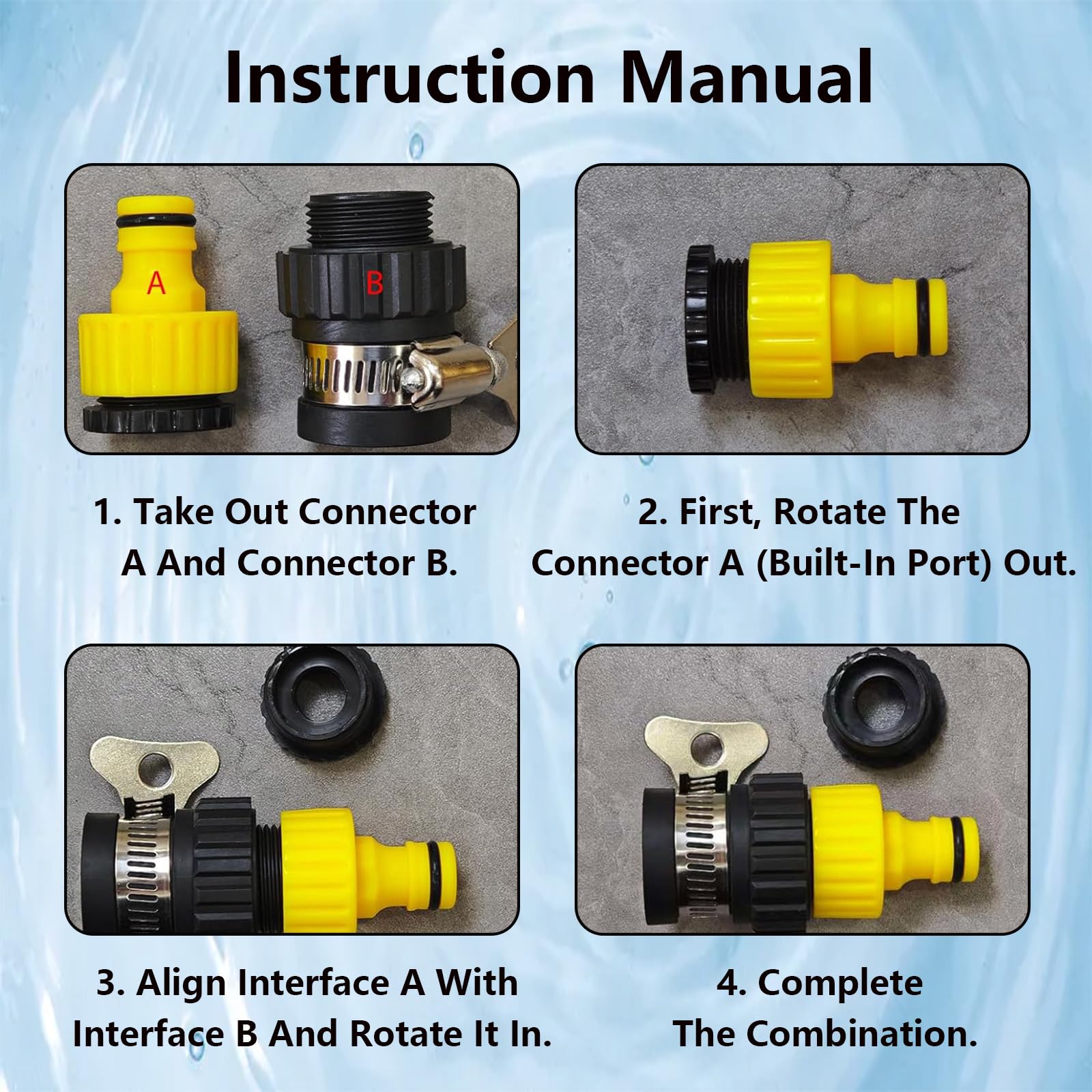 Instruction Manual

A

B

1. Take Out Connector A And Connector B.

2. First, Rotate The Connector A (Built-In Port) Out.

3. Align Interface A With Interface B And Rotate It In.

4. Complete The Combination.