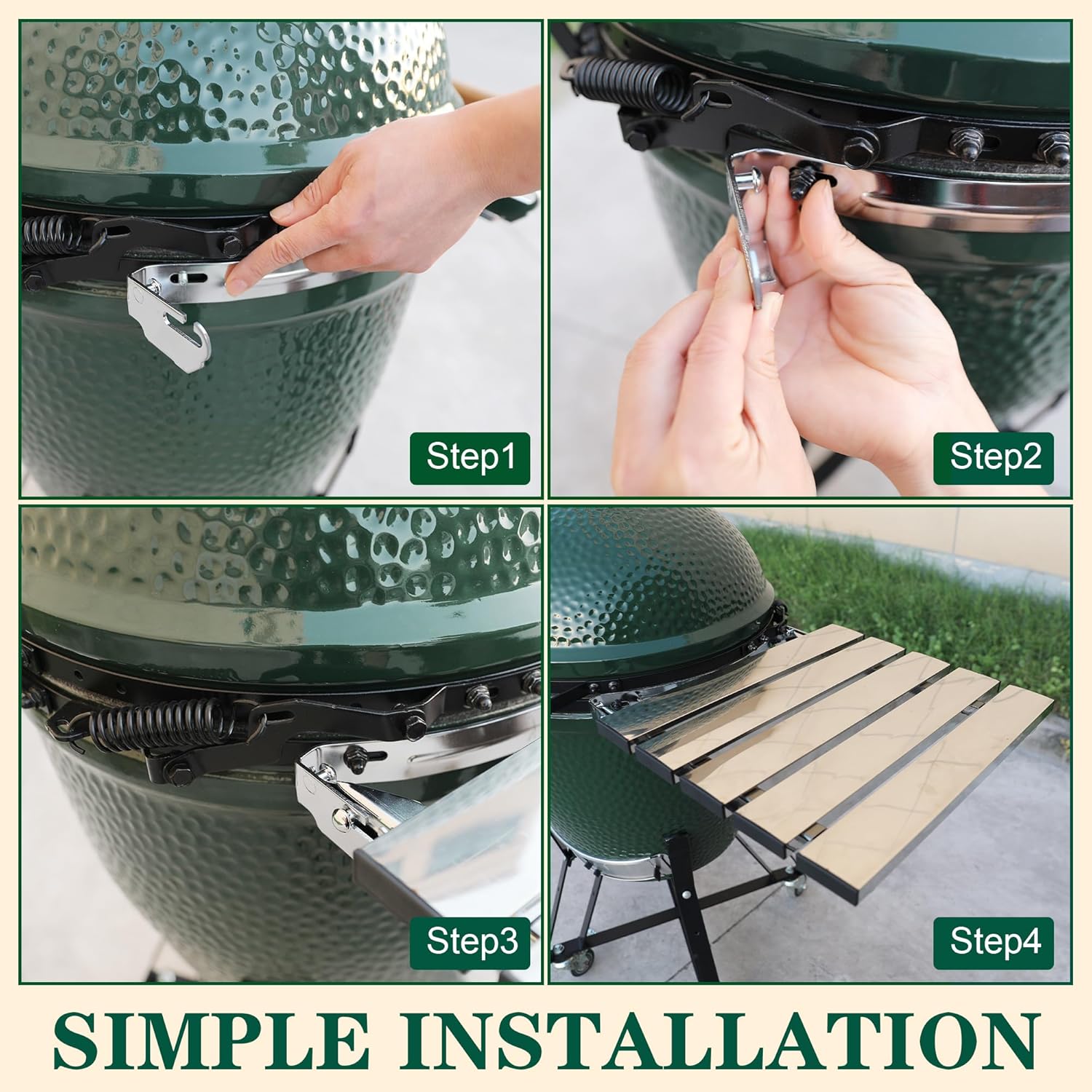 Step1

Step2

Step3

Step4

SIMPLE INSTALLATION