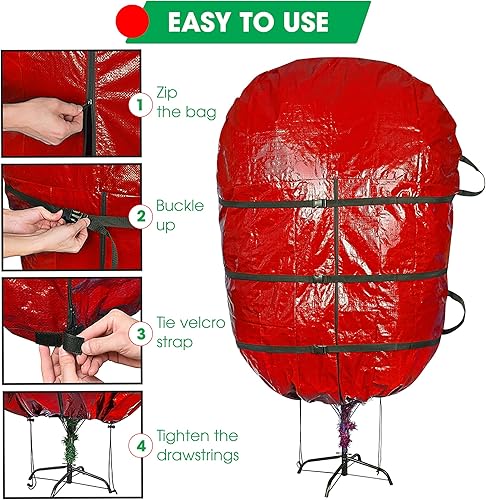 EASY TO USE

1 Zip the bag

2 Buckle up

3 Tie velcro strap

4 Tighten the drawstrings