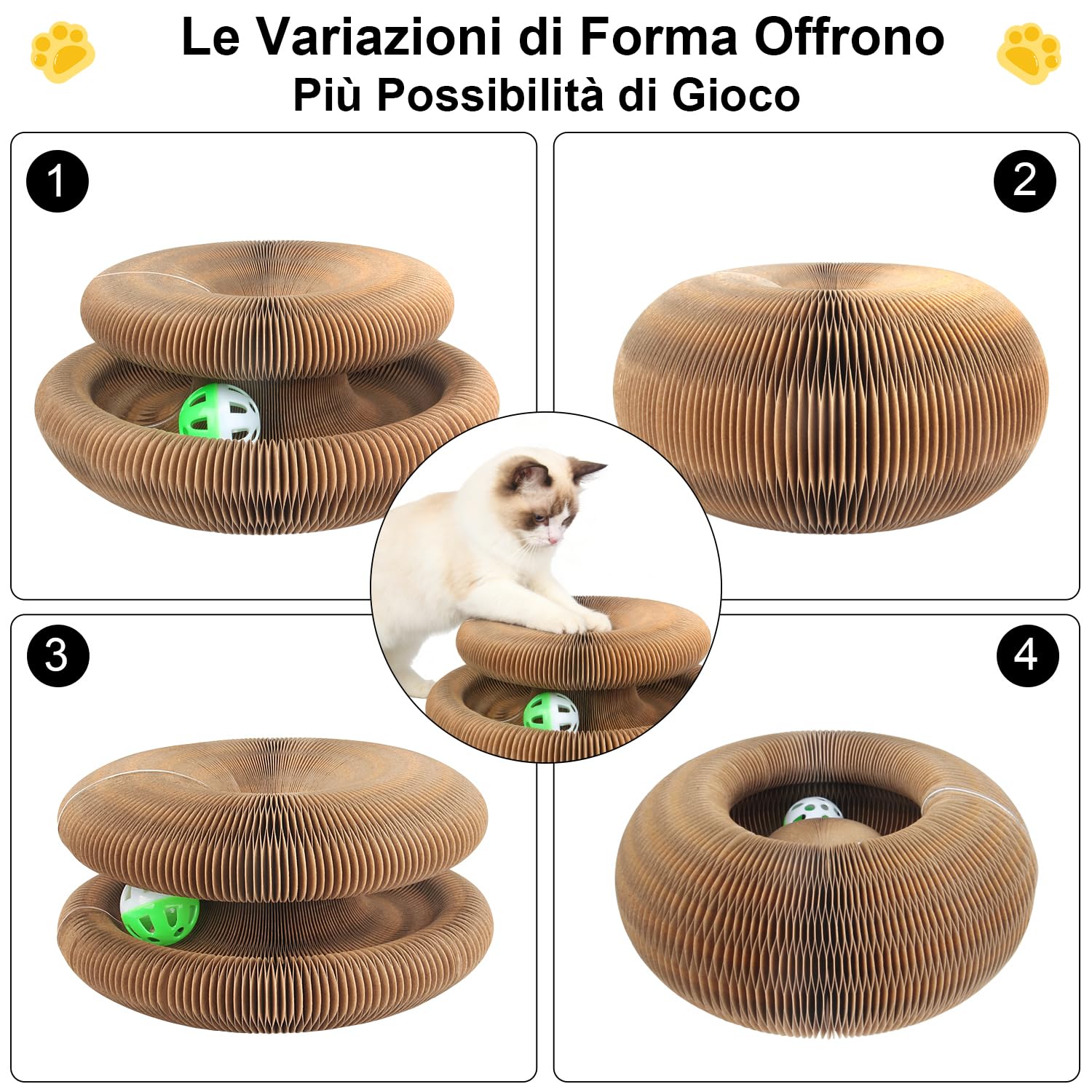 Le Variazioni di Forma Offrono
Più Possibilità di Gioco

1

2

3

4