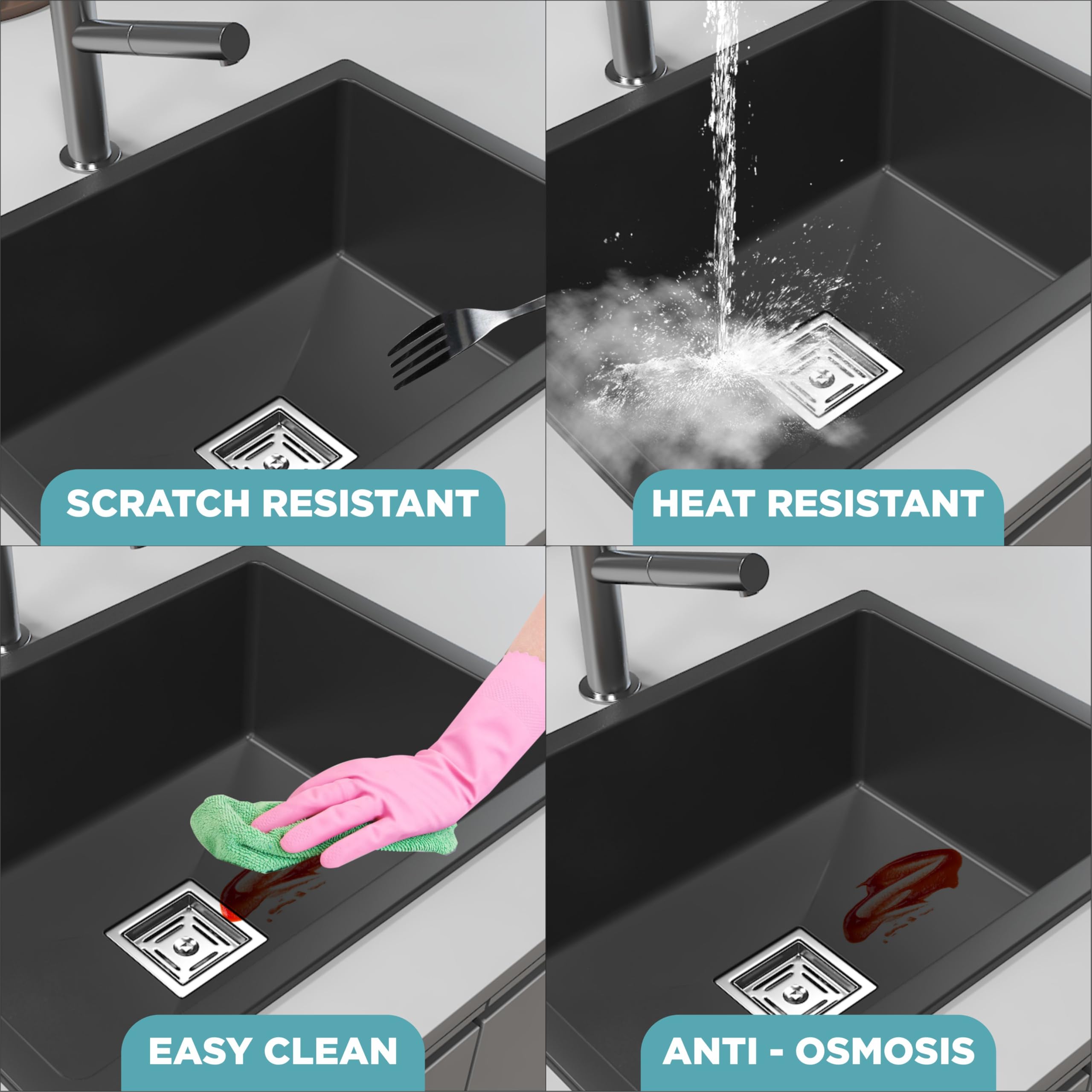 SCRATCH RESISTANT

HEAT RESISTANT

EASY CLEAN

ANTI - OSMOSIS