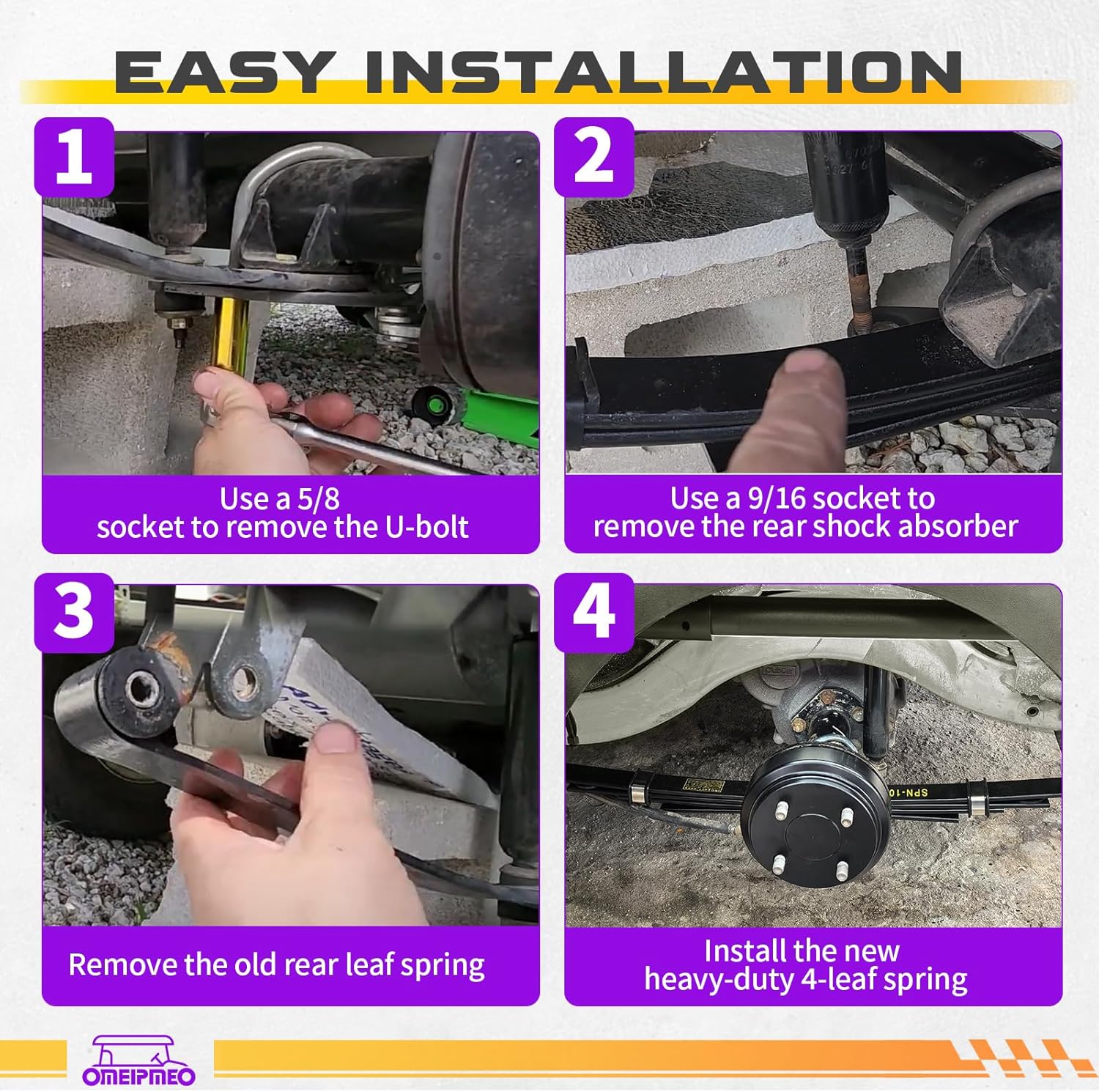 EASY INSTALLATION

1

Use a 5/8 socket to remove the U-bolt

2

Use a 9/16 socket to remove the rear shock absorber

3

Remove the old rear leaf spring

4

SPN-10

Install the new heavy-duty 4-leaf spring

OMEIPMEO