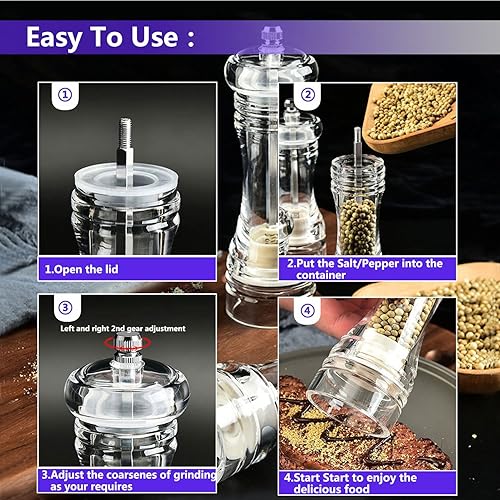 Easy To Use :

①

1.Open the lid

②

2.Put the Salt/Pepper into the container

③

Left and right 2nd gear adjustment

3.Adjust the coarsenes of grinding as your requires

④

4.Start Start to enjoy the delicious food