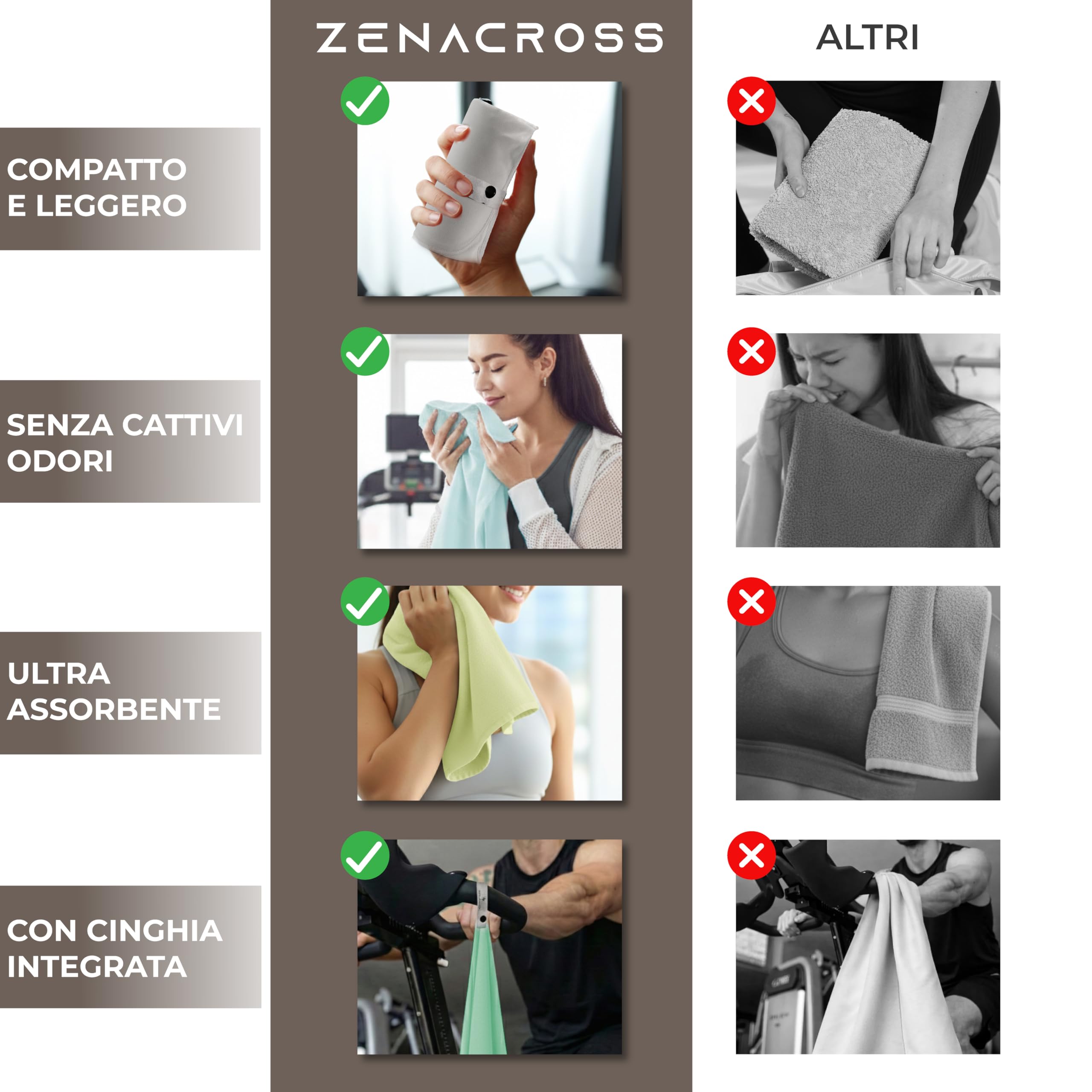 ZENACROSS

ALTRI

COMPATTO E LEGGERO

SENZA CATTIVI ODORI

ULTRA ASSORBENTE

CON CINGHIA INTEGRATA