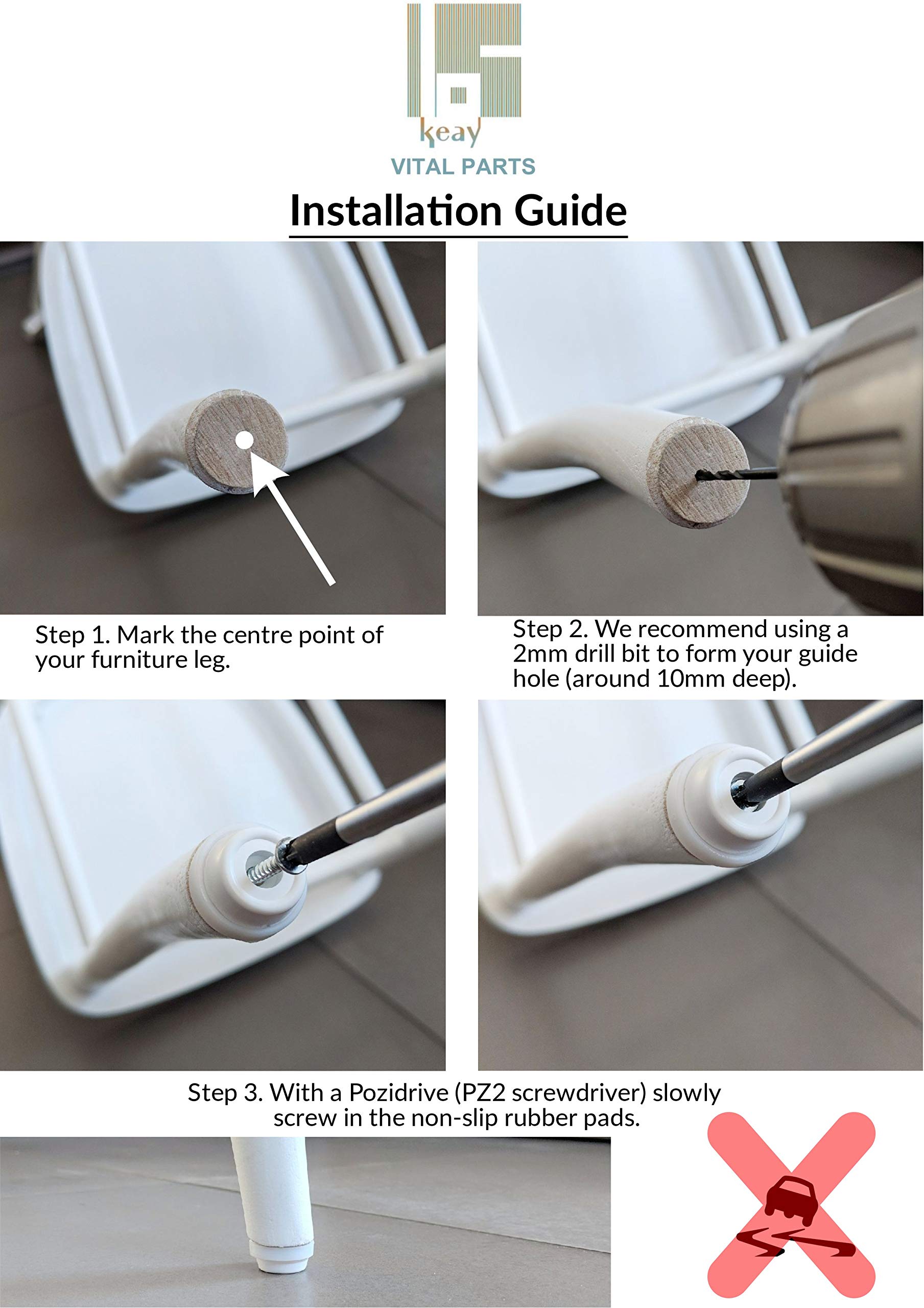 keay
VITAL PARTS

Installation Guide

Step 1. Mark the centre point of your furniture leg.

Step 2. We recommend using a 2mm drill bit to form your guide hole (around 10mm deep).

Step 3. With a Pozidrive (PZ2 screwdriver) slowly screw in the non-slip rubber pads.