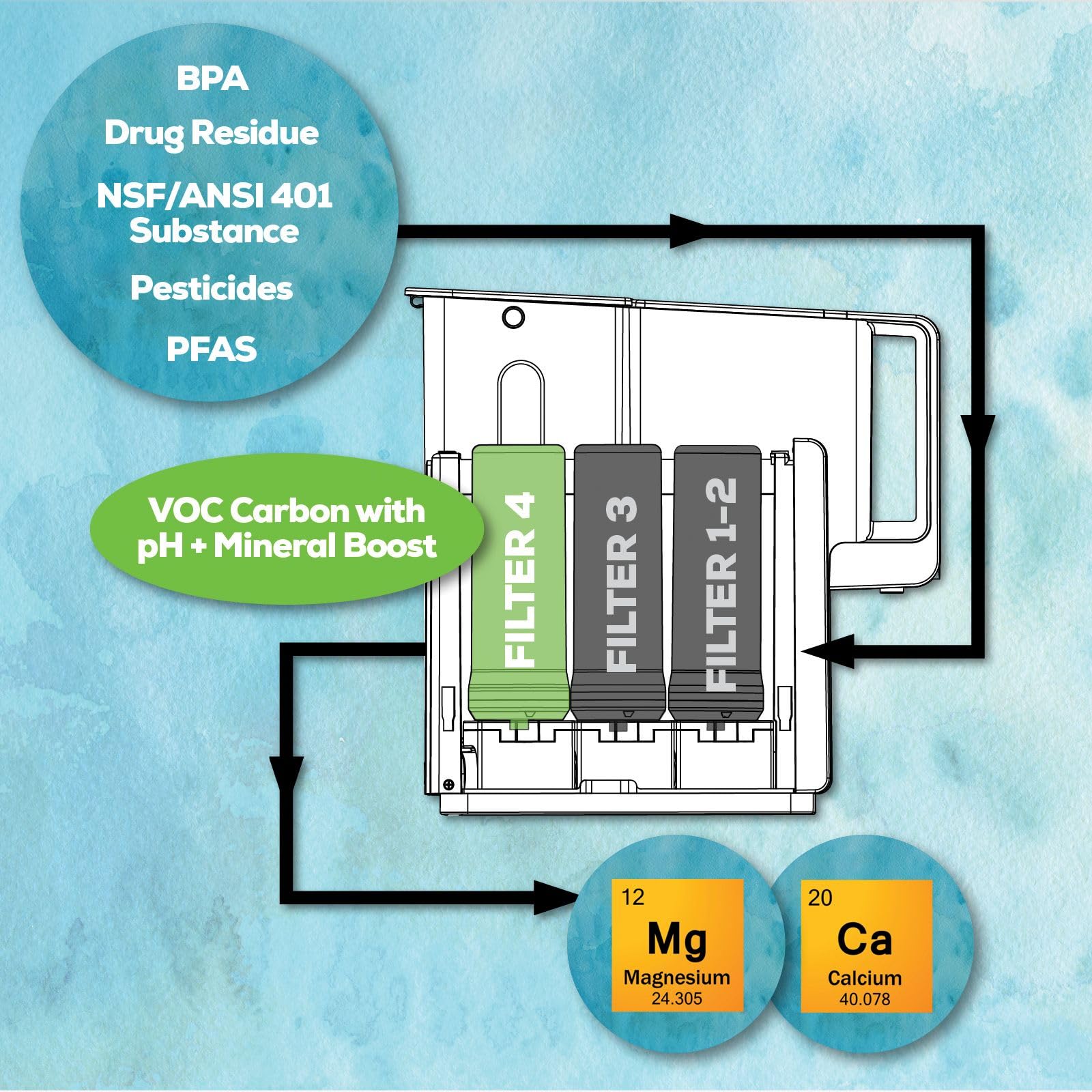 BPA

Drug Residue

NSF/ANSI 401 Substance

Pesticides

PFAS

VOC Carbon with pH + Mineral Boost

FILTER 4

FILTER 3

FILTER 1-2

12
Mg
Magnesium
24.305

20
Ca
Calcium
40.078