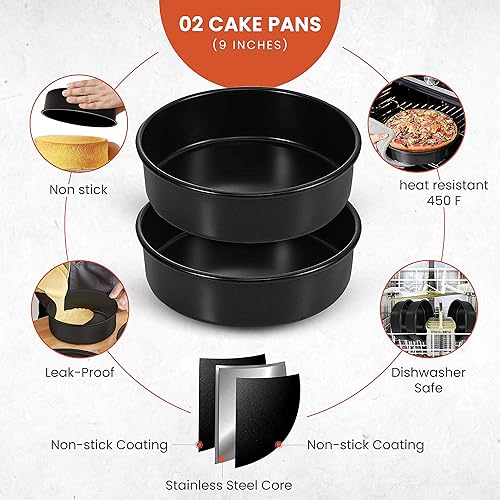 02 CAKE PANS
(9 INCHES)

Non stick

heat resistant
450 F

Leak-Proof

Dishwasher
Safe

Non-stick Coating

Non-stick Coating

Stainless Steel Core