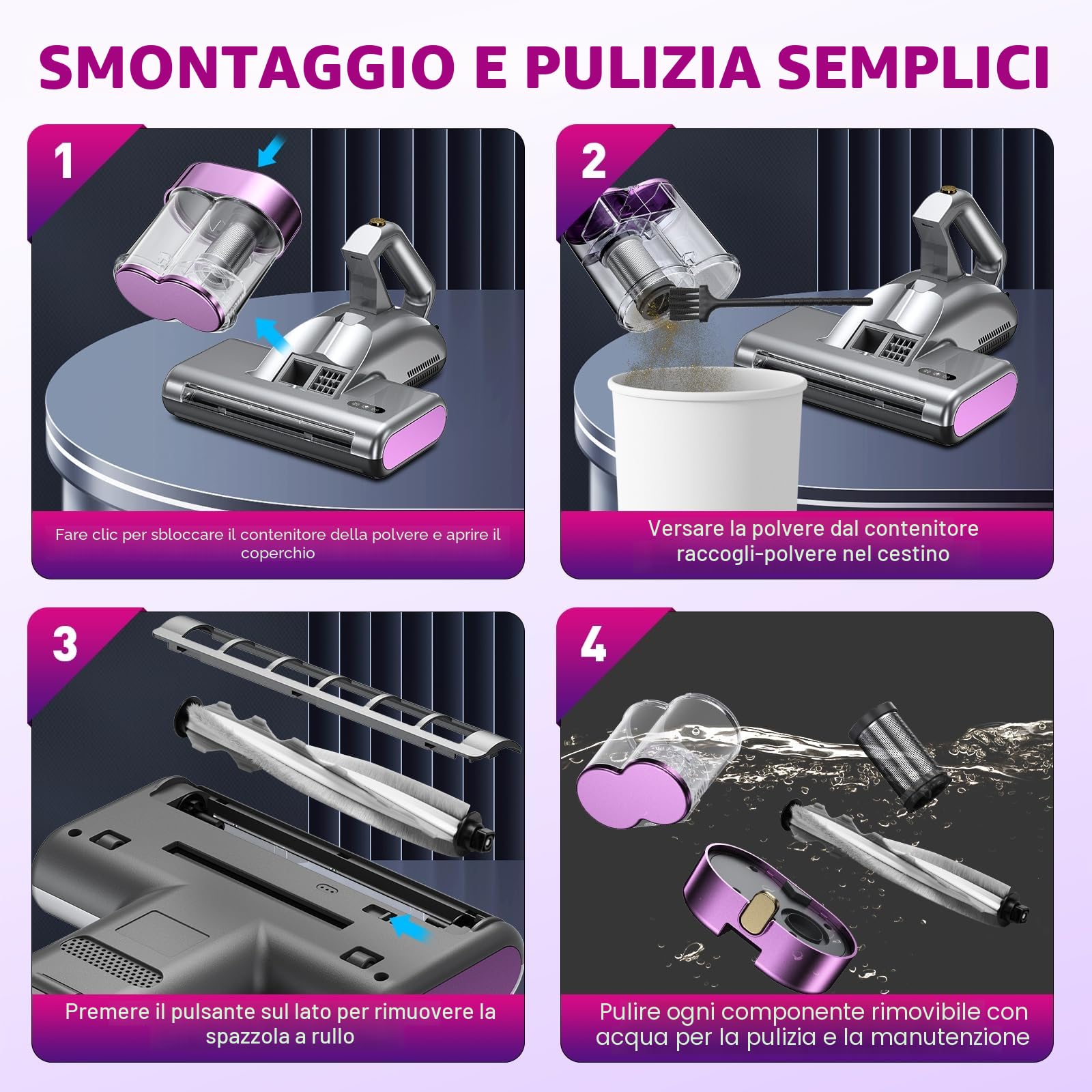 SMONTAGGIO E PULIZIA SEMPLICI

1

Fare clic per sbloccare il contenitore della polvere e aprire il coperchio

2

Versare la polvere dal contenitore raccogli-polvere nel cestino

3

Premere il pulsante sul lato per rimuovere la spazzola a rullo

4

Pulire ogni componente rimovibile con acqua per la pulizia e la manutenzione