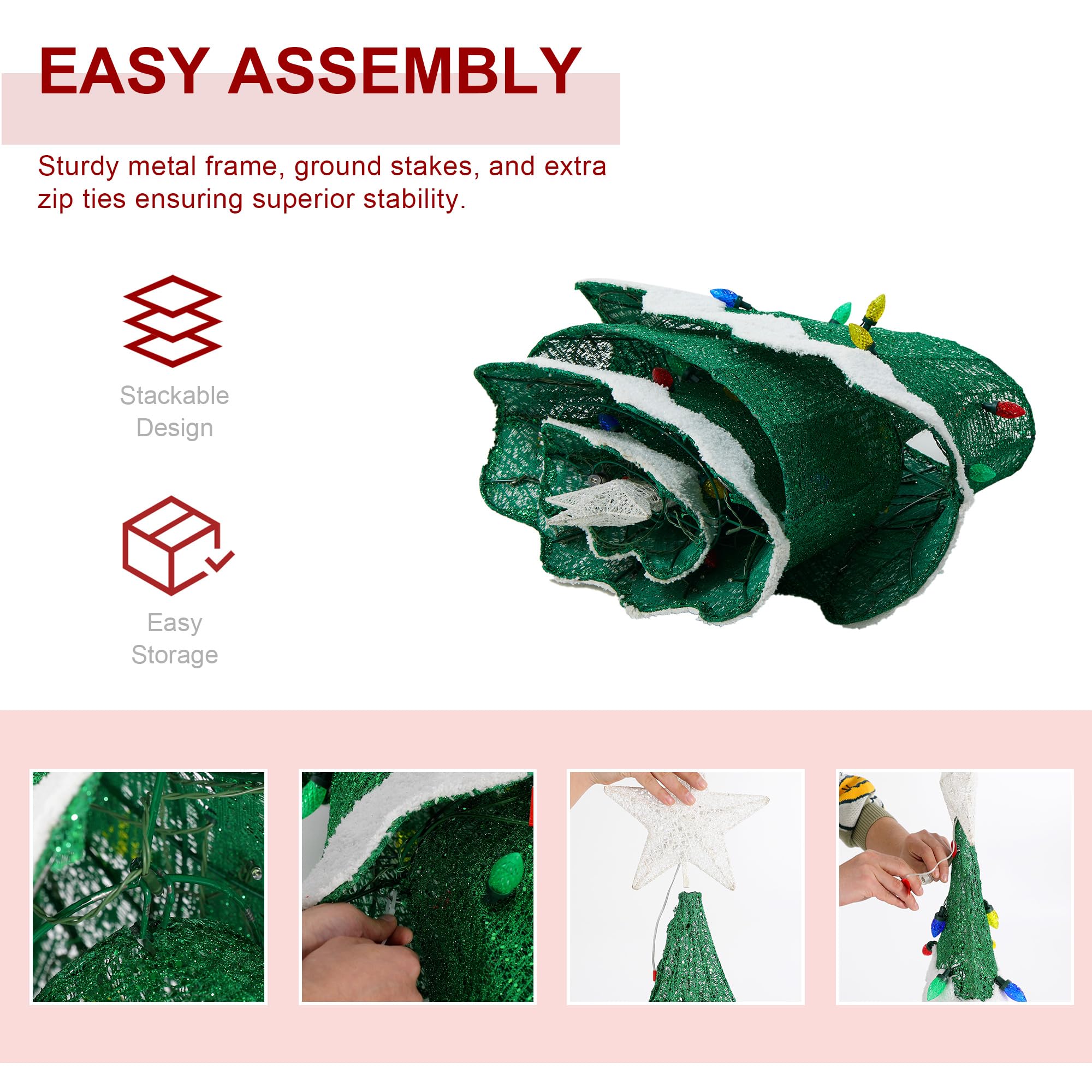 EASY ASSEMBLY

Sturdy metal frame, ground stakes, and extra zip ties ensuring superior stability.

Stackable Design

Easy Storage