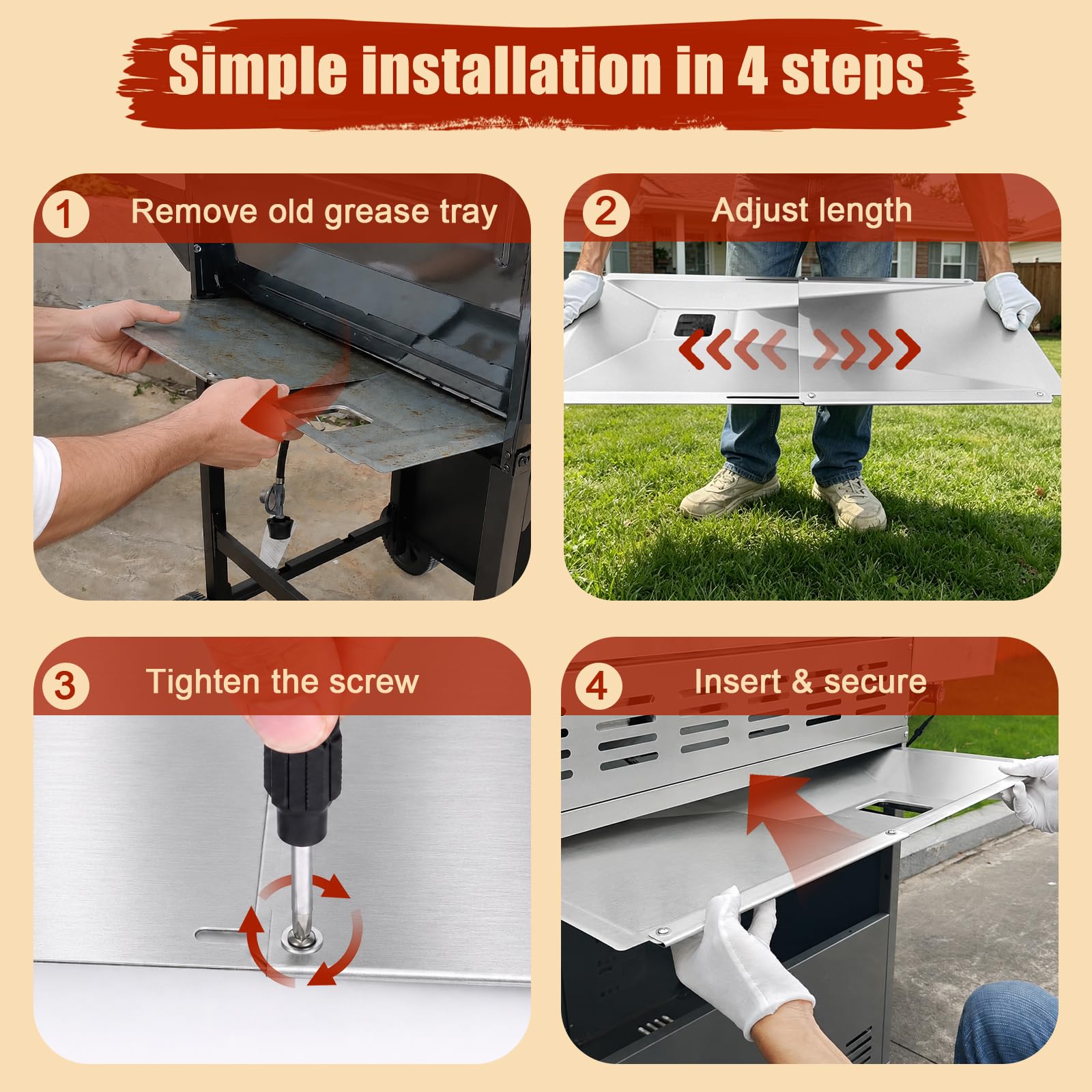 Simple installation in 4 steps

1 Remove old grease tray

2 Adjust length

3 Tighten the screw

4 Insert & secure