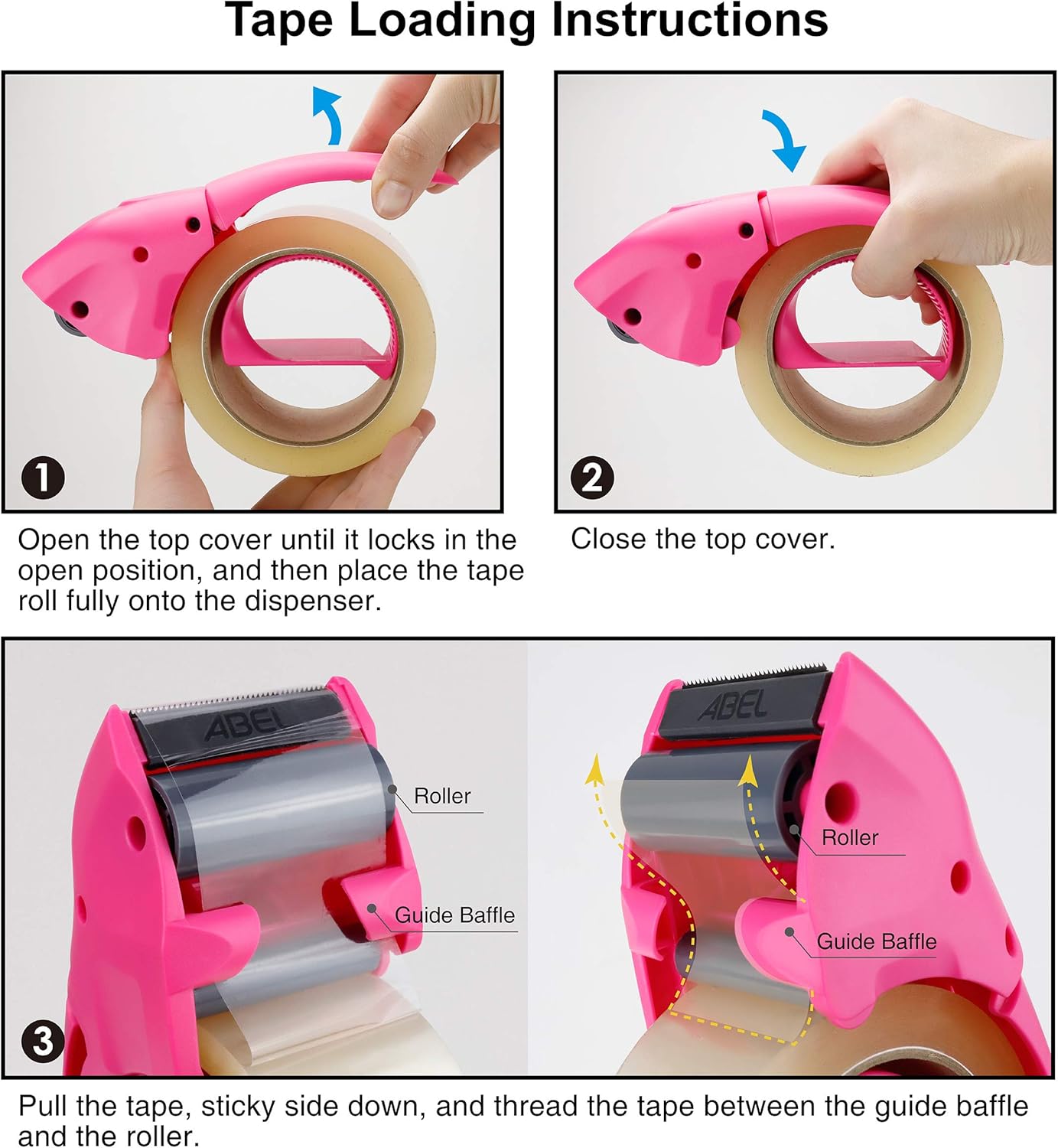 Tape Loading Instructions

1

Open the top cover until it locks in the open position, and then place the tape roll fully onto the dispenser.

2

Close the top cover.

ABEL

Roller

Guide Baffle

ABEL

Roller

Guide Baffle

3

Pull the tape, sticky side down, and thread the tape between the guide baffle and the roller.